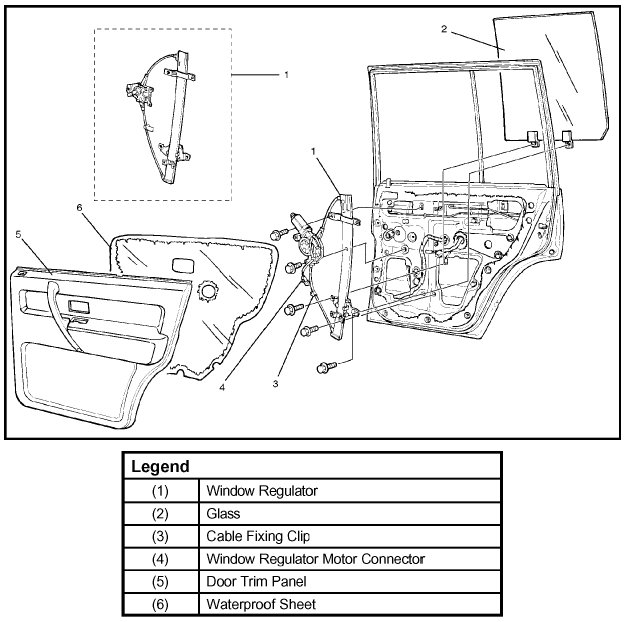 2
1
1
6
5
4
3

| Legend | |
|---|---|
| (1) | Window Regulator |
| (2) | Glass |
| (3) | Cable Fixing Clip |
| (4) | Window Regulator Motor Connector |
| (5) | Door Trim Panel |
| (6) | Waterproof Sheet |