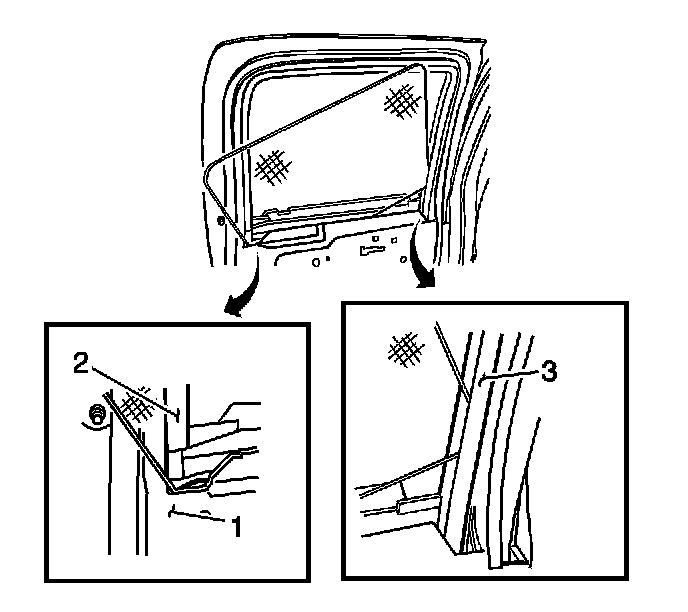 2
1
3