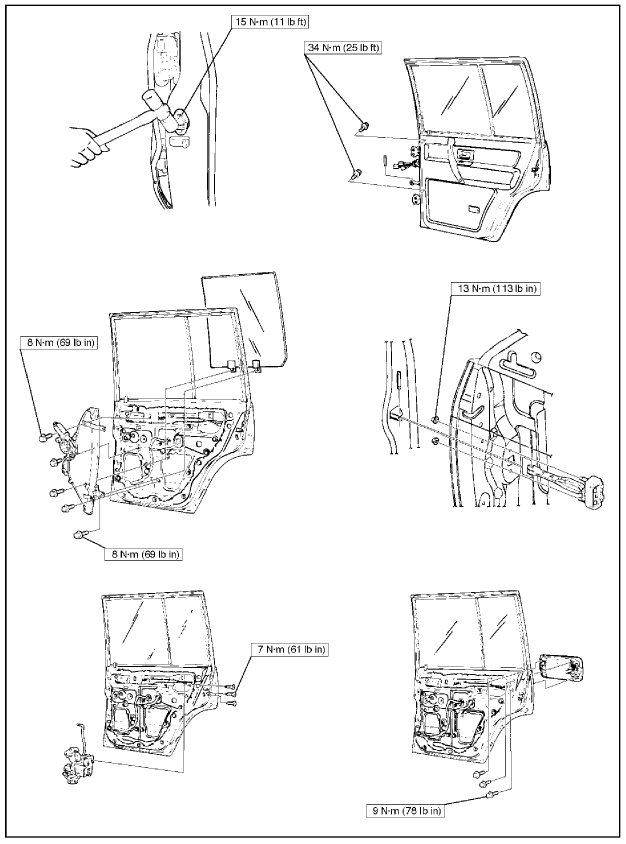 15 N·m (11 lb ft)

34 N·m (25 lb ft)

8 N·m (69 lb in)

13 N·m (113 lb in)

8 N·m (69 lb in)

7 N·m (61 lb in)

9 N·m (78 lb in)