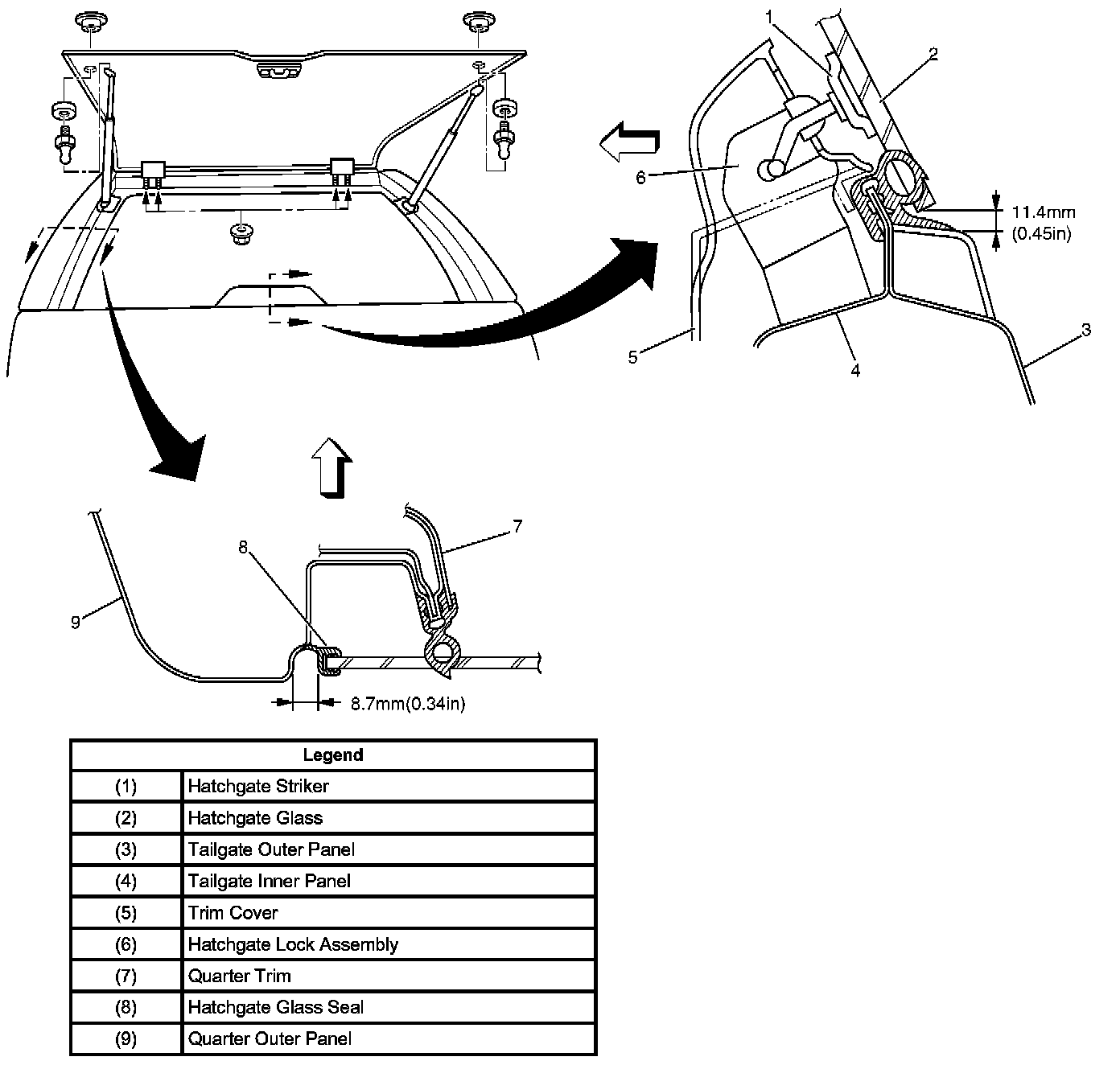 1
2
6
11.4mm
(0.45in)
5
4
3
7
8
9
8.7mm(0.34in)

| Legend | |
|---|---|
| (1) | Hatchgate Striker |
| (2) | Hatchgate Glass |
| (3) | Tailgate Outer Panel |
| (4) | Tailgate Inner Panel |
| (5) | Trim Cover |
| (6) | Hatchgate Lock Assembly |
| (7) | Quarter Trim |
| (8) | Hatchgate Glass Seal |
| (9) | Quarter Outer Panel |