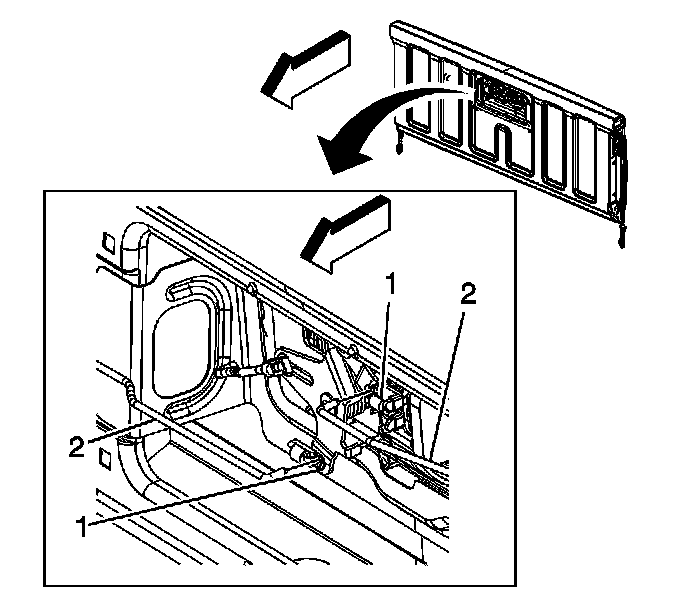 1
2
2
1