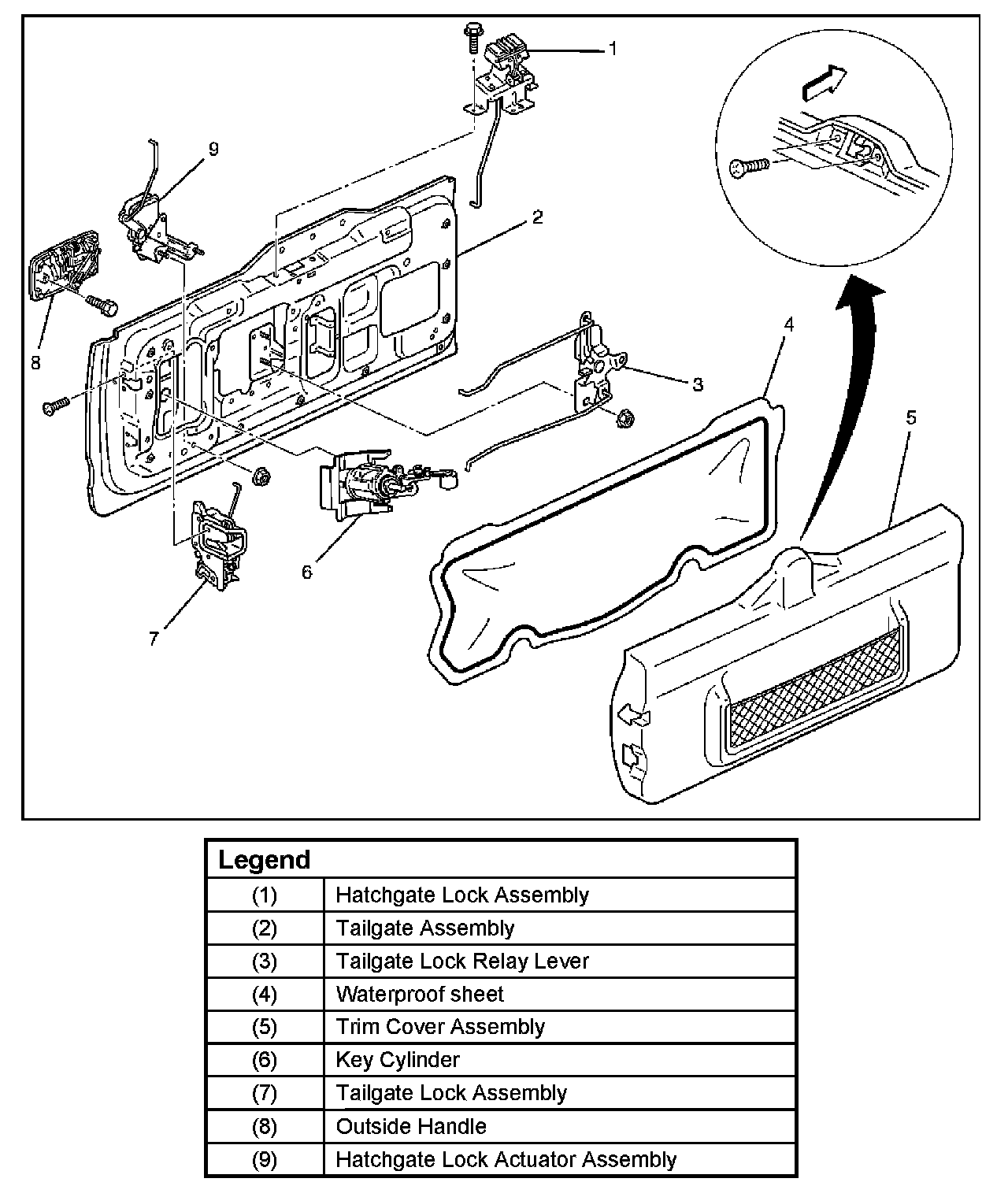 1
9
2
8
3
4
5
6
7

| Legend | |
|---|---|
| (1) | Hatchgate Lock Assembly |
| (2) | Tailgate Assembly |
| (3) | Tailgate Lock Relay Lever |
| (4) | Waterproof sheet |
| (5) | Trim Cover Assembly |
| (6) | Key Cylinder |
| (7) | Tailgate Lock Assembly |
| (8) | Outside Handle |
| (9) | Hatchgate Lock Actuator Assembly |