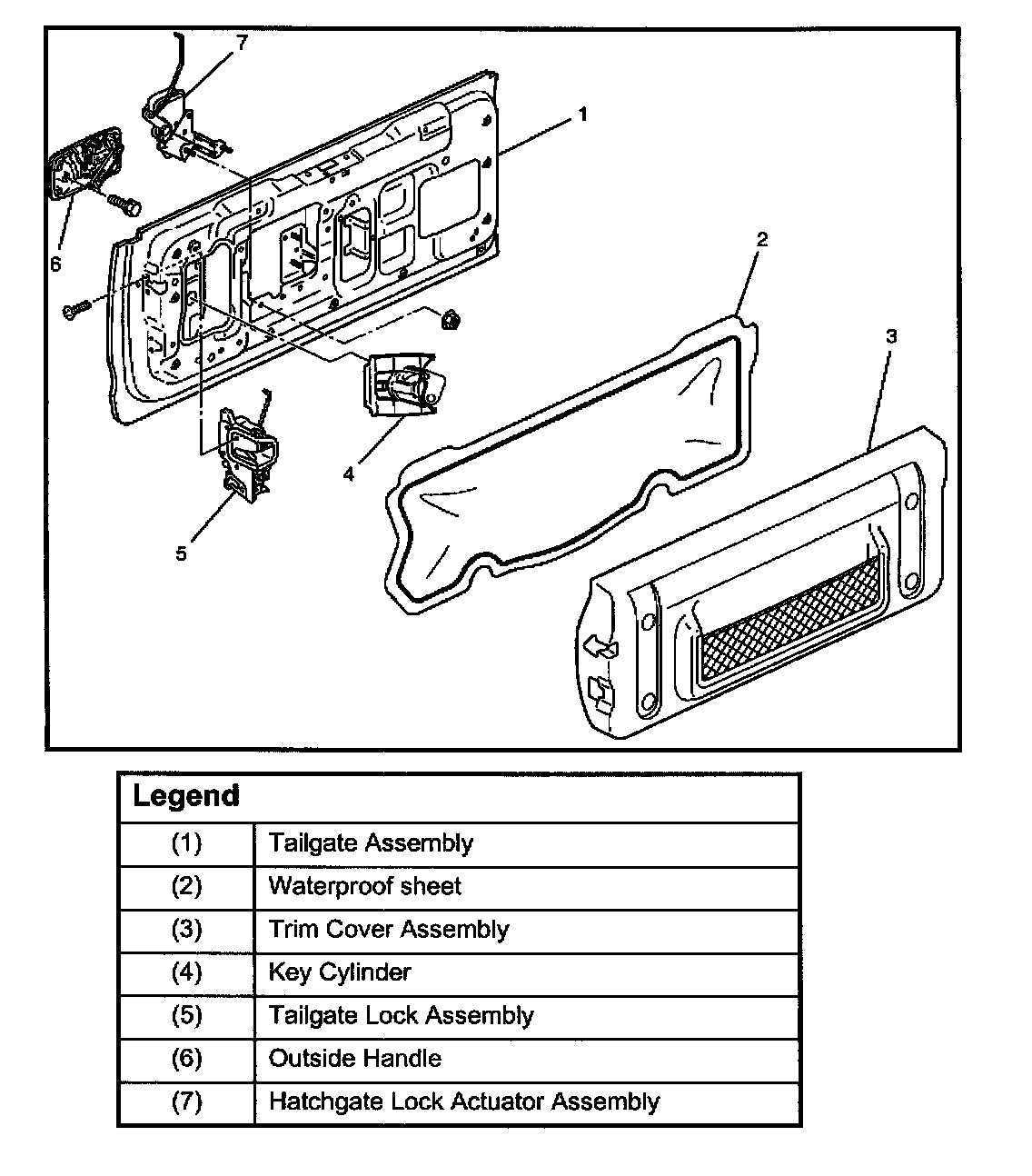 7
1
6
2
3
4
5

| Legend | |
|---|---|
| (1) | Tailgate Assembly |
| (2) | Waterproof sheet |
| (3) | Trim Cover Assembly |
| (4) | Key Cylinder |
| (5) | Tailgate Lock Assembly |
| (6) | Outside Handle |
| (7) | Hatchgate Lock Actuator Assembly |