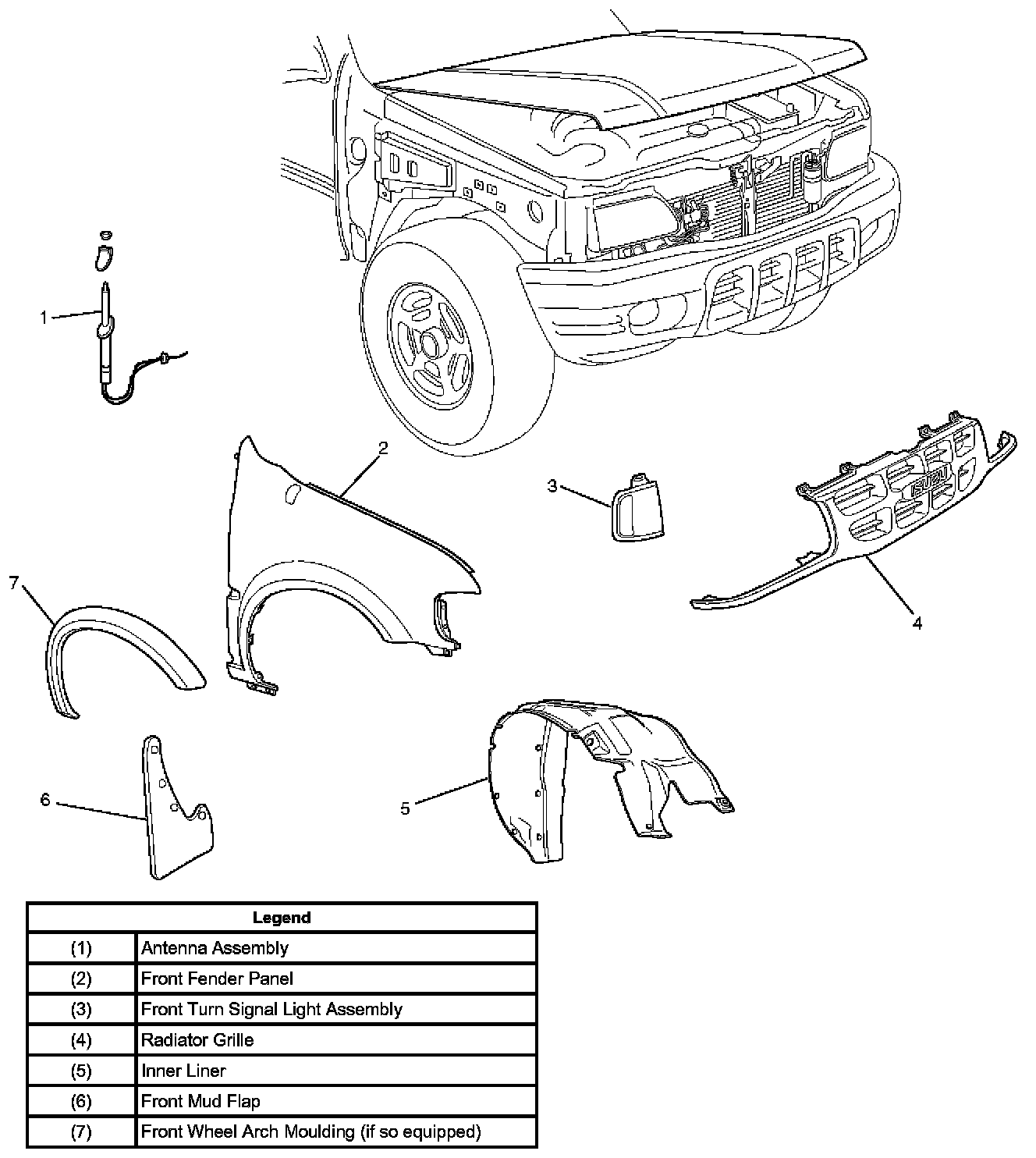 1

2

3

ISUZU

4

7

6

5

| Legend | |
|---|---|
| (1) | Antenna Assembly |
| (2) | Front Fender Panel |
| (3) | Front Turn Signal Light Assembly |
| (4) | Radiator Grille |
| (5) | Inner Liner |
| (6) | Front Mud Flap |
| (7) | Front Wheel Arch Moulding (if so equipped) |