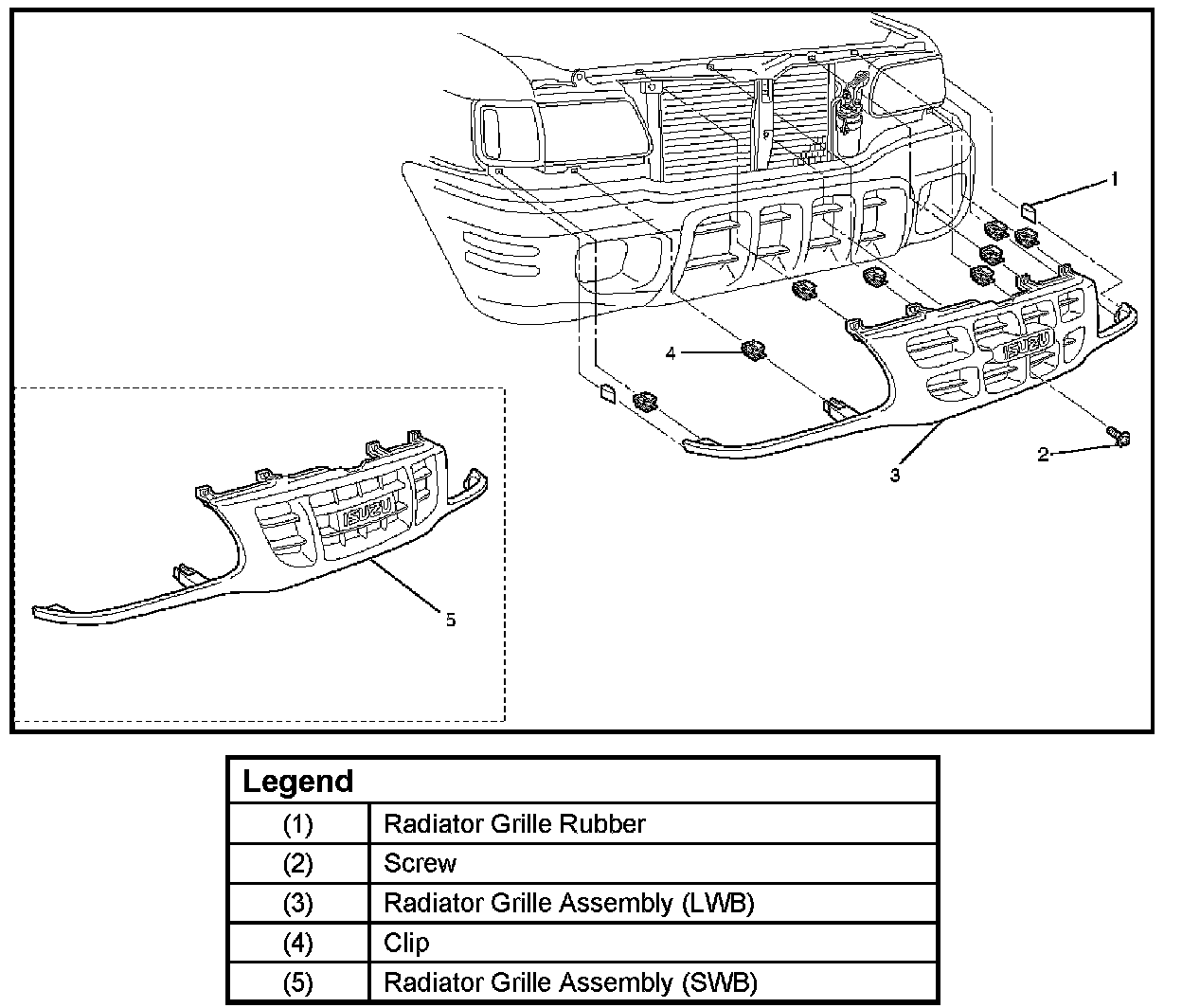 1
4
ISUZU
2
3
ISUZU
5

| Legend | |
|---|---|
| (1) | Radiator Grille Rubber |
| (2) | Screw |
| (3) | Radiator Grille Assembly (LWB) |
| (4) | Clip |
| (5) | Radiator Grille Assembly (SWB) |