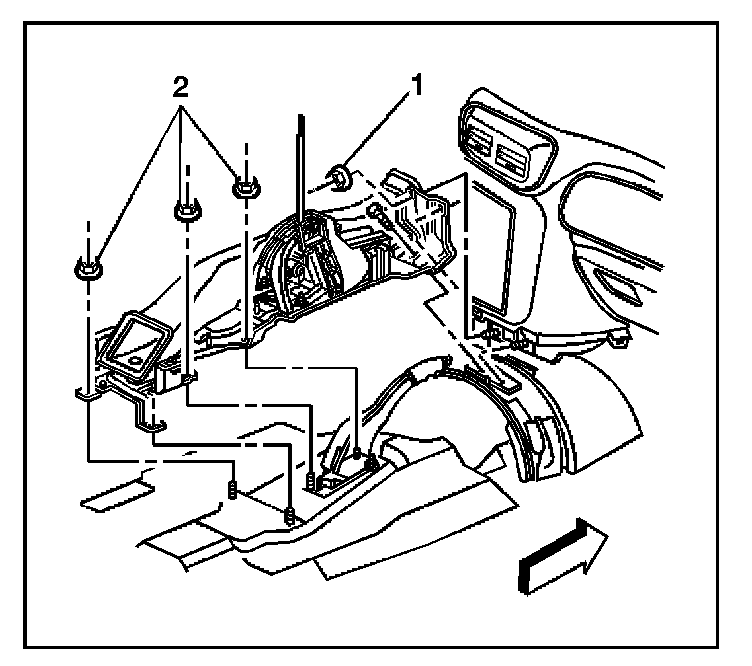 2
1