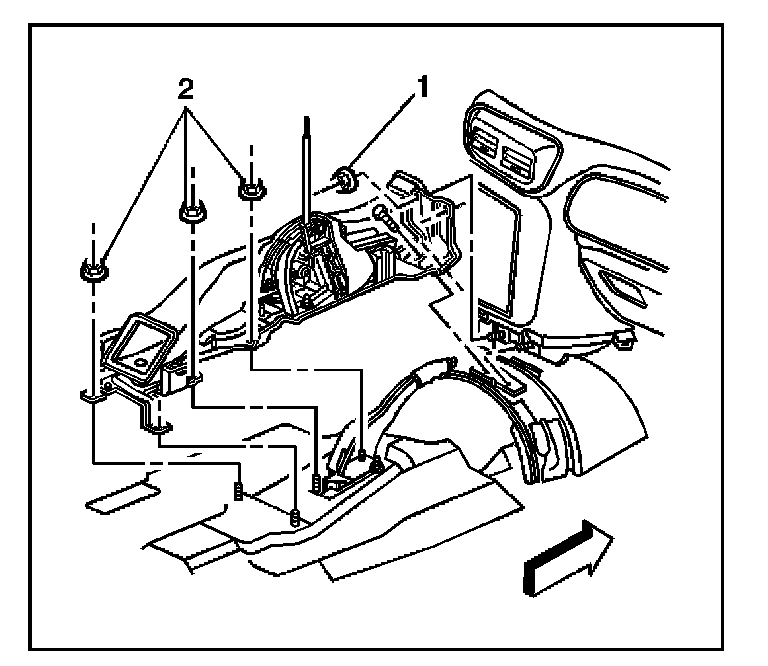 2
1