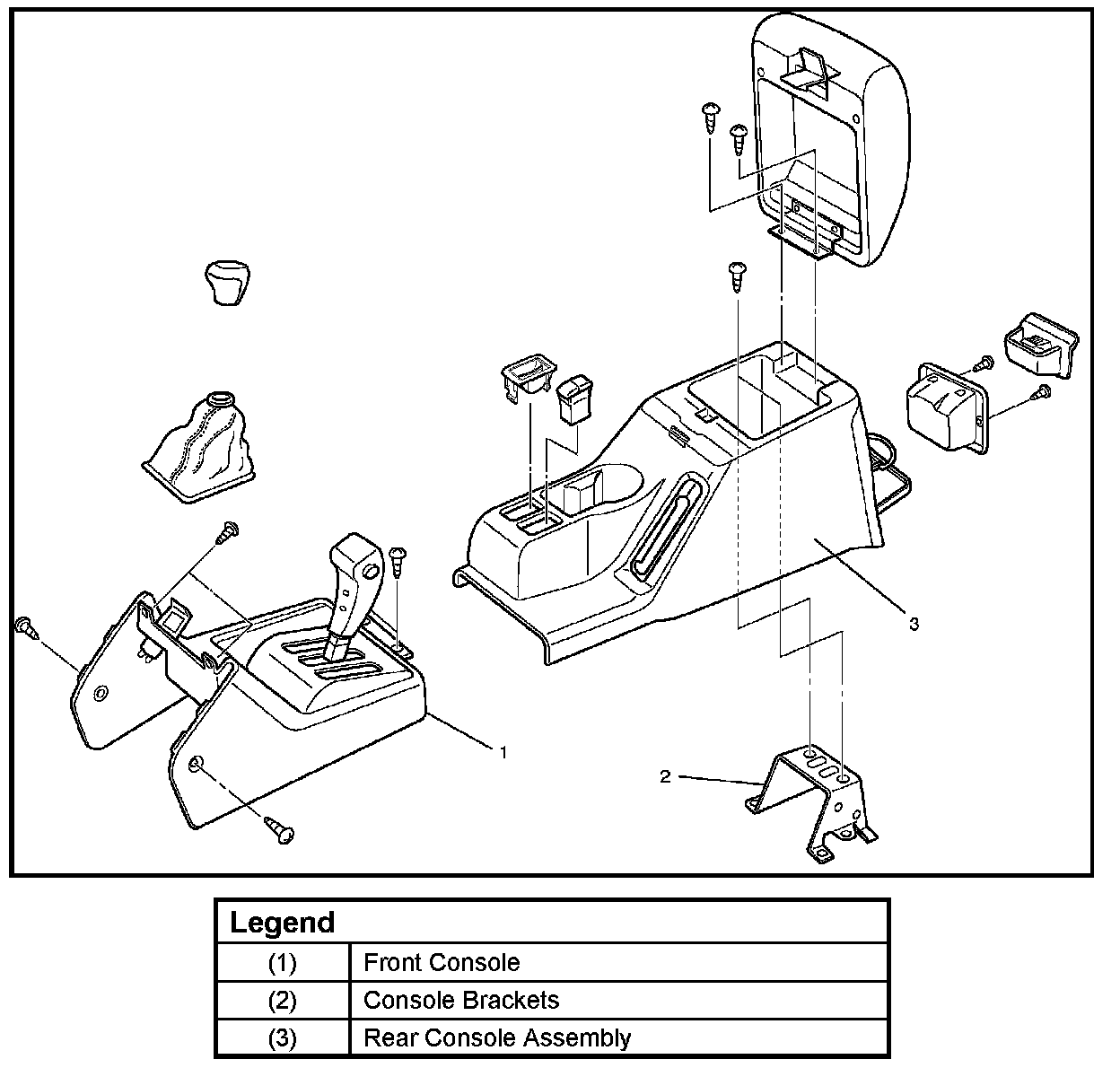 3

1

2

| Legend | |
|---|---|
| (1) | Front Console |
| (2) | Console Brackets |
| (3) | Rear Console Assembly |