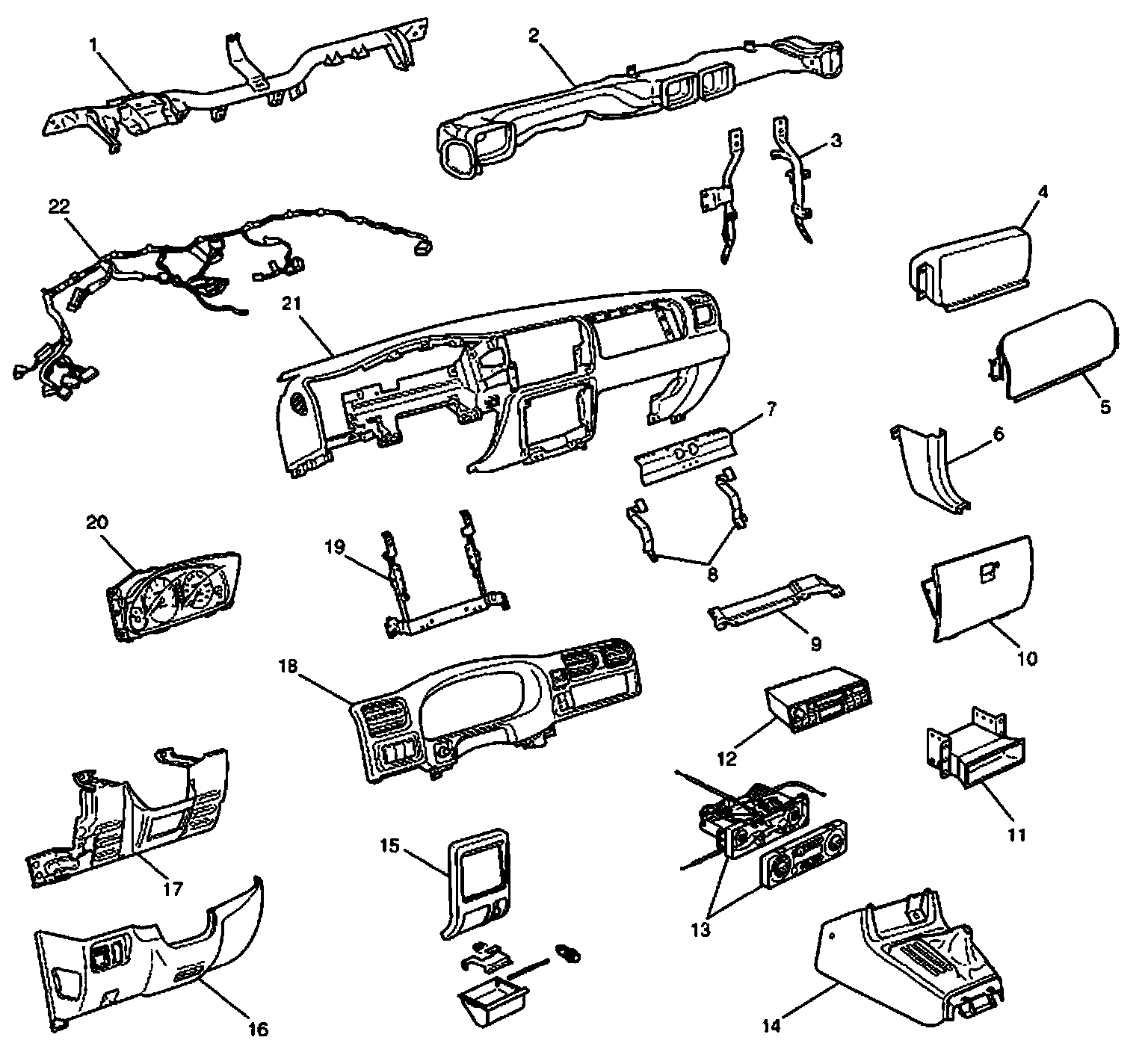 1
2
3
22
4
21
5
7
6
20
19
8
9
10
18
12
11
17
15
13
16
14