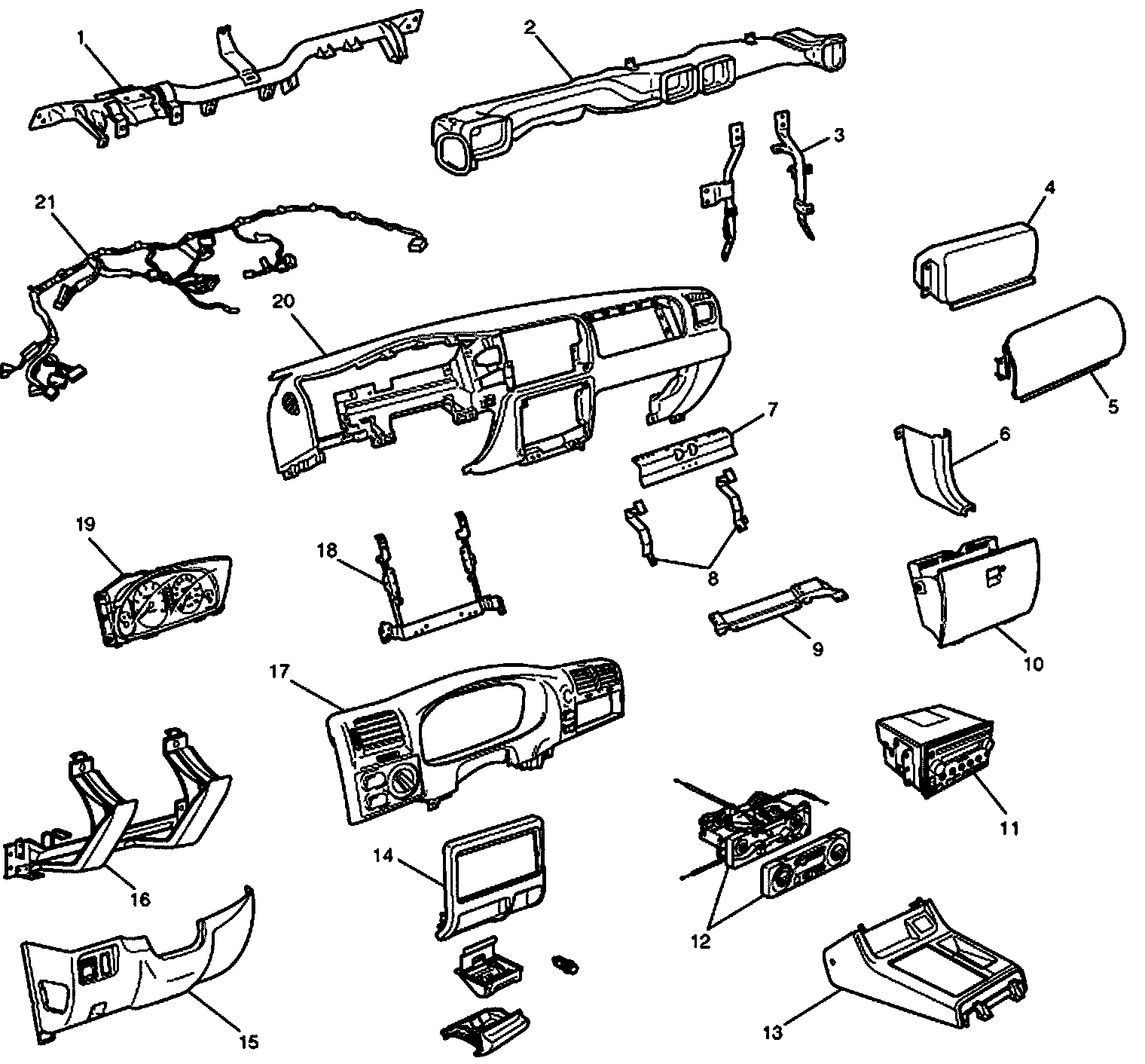 1
2
3
21
4
20
5
7
6
19
18
8
9
10
17
11
16
14
12
15
13