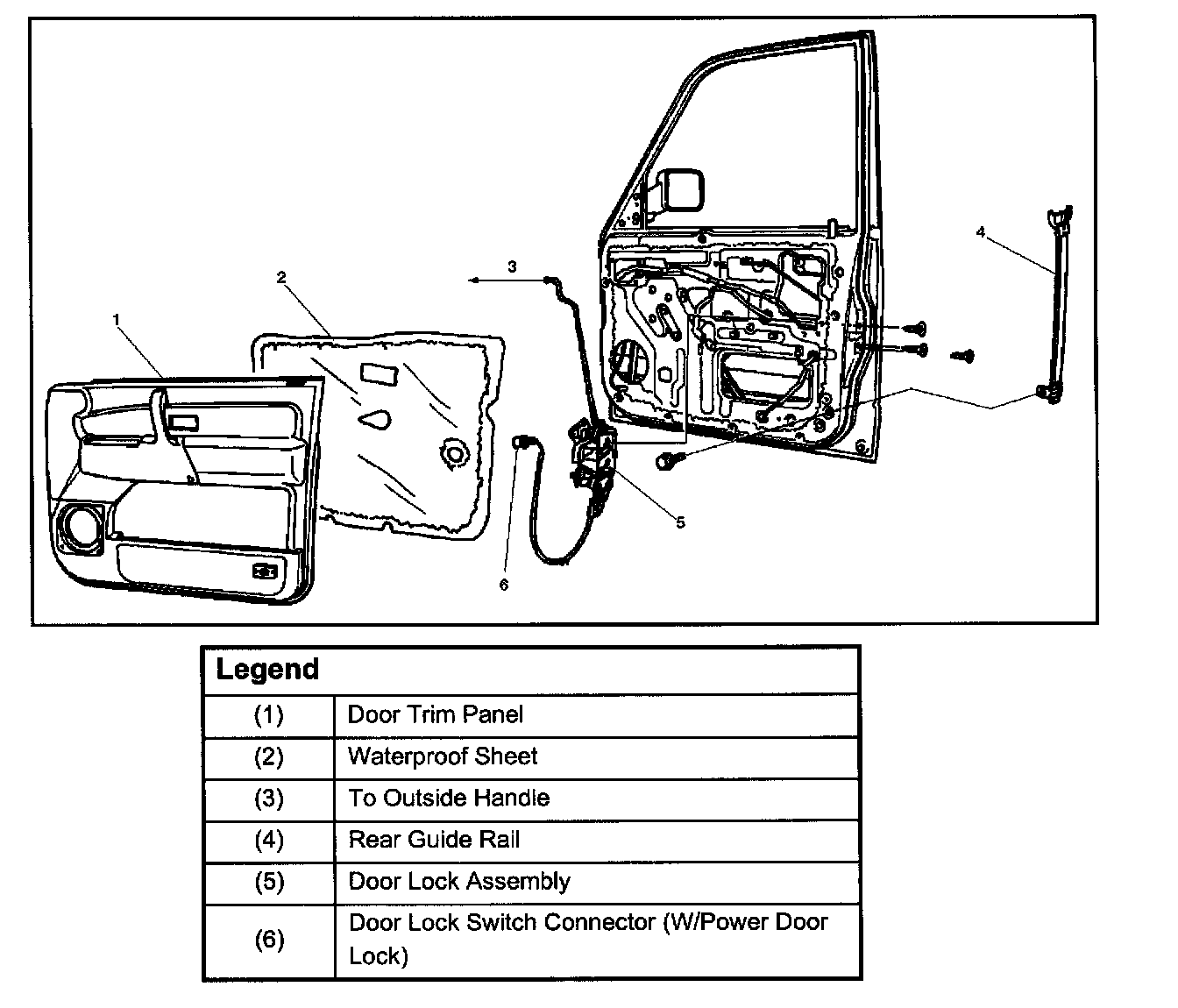 1
2
3
4
5
6

| Legend | |
|---|---|
| (1) | Door Trim Panel |
| (2) | Waterproof Sheet |
| (3) | To Outside Handle |
| (4) | Rear Guide Rail |
| (5) | Door Lock Assembly |
| (6) | Door Lock Switch Connector (W/Power Door Lock) |