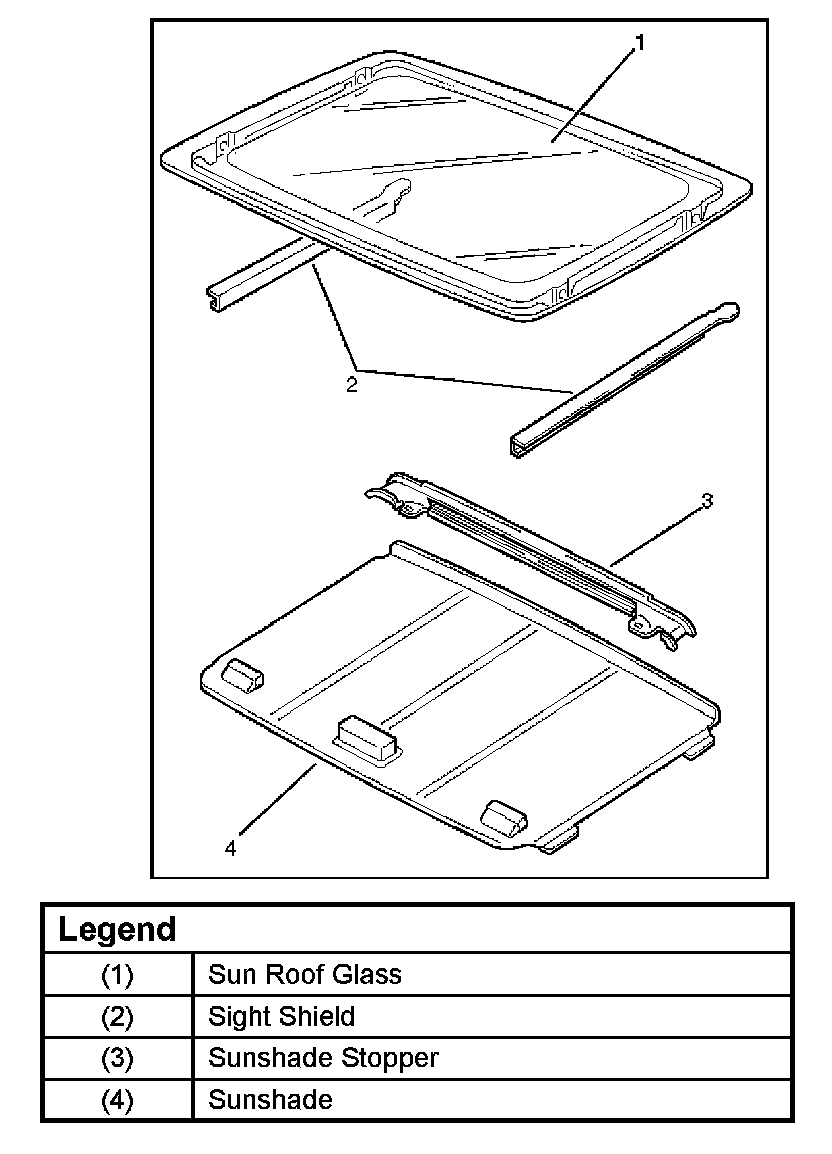 1
2
3
4

| Legend | |
|---|---|
| (1) | Sun Roof Glass |
| (2) | Sight Shield |
| (3) | Sunshade Stopper |
| (4) | Sunshade |