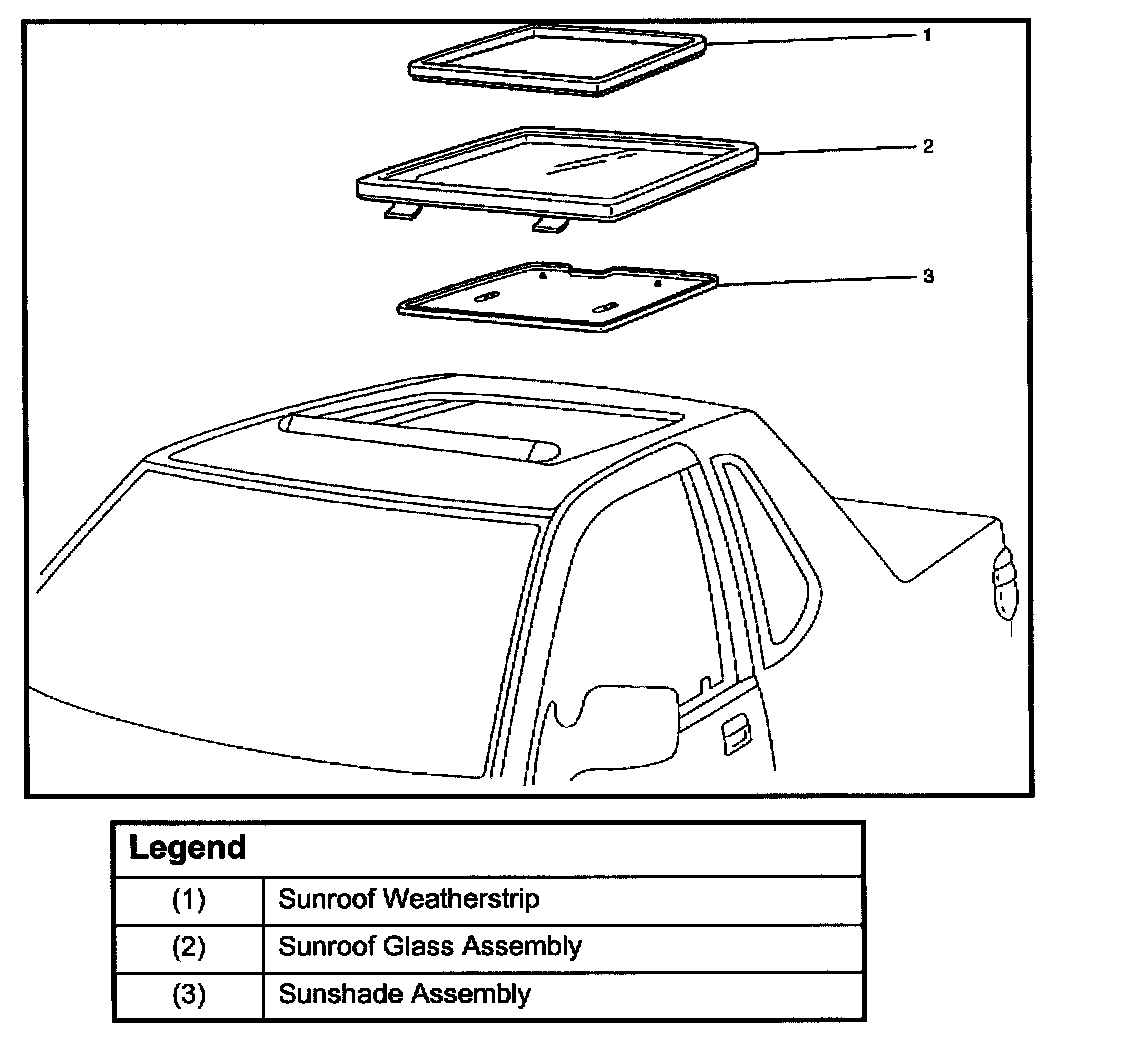 1

2

3

| Legend | |
|---|---|
| (1) | Sunroof Weatherstrip |
| (2) | Sunroof Glass Assembly |
| (3) | Sunshade Assembly |