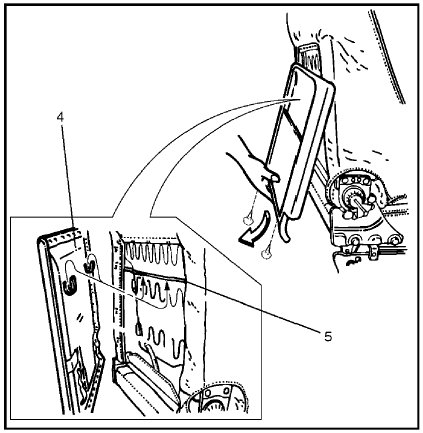 4

5