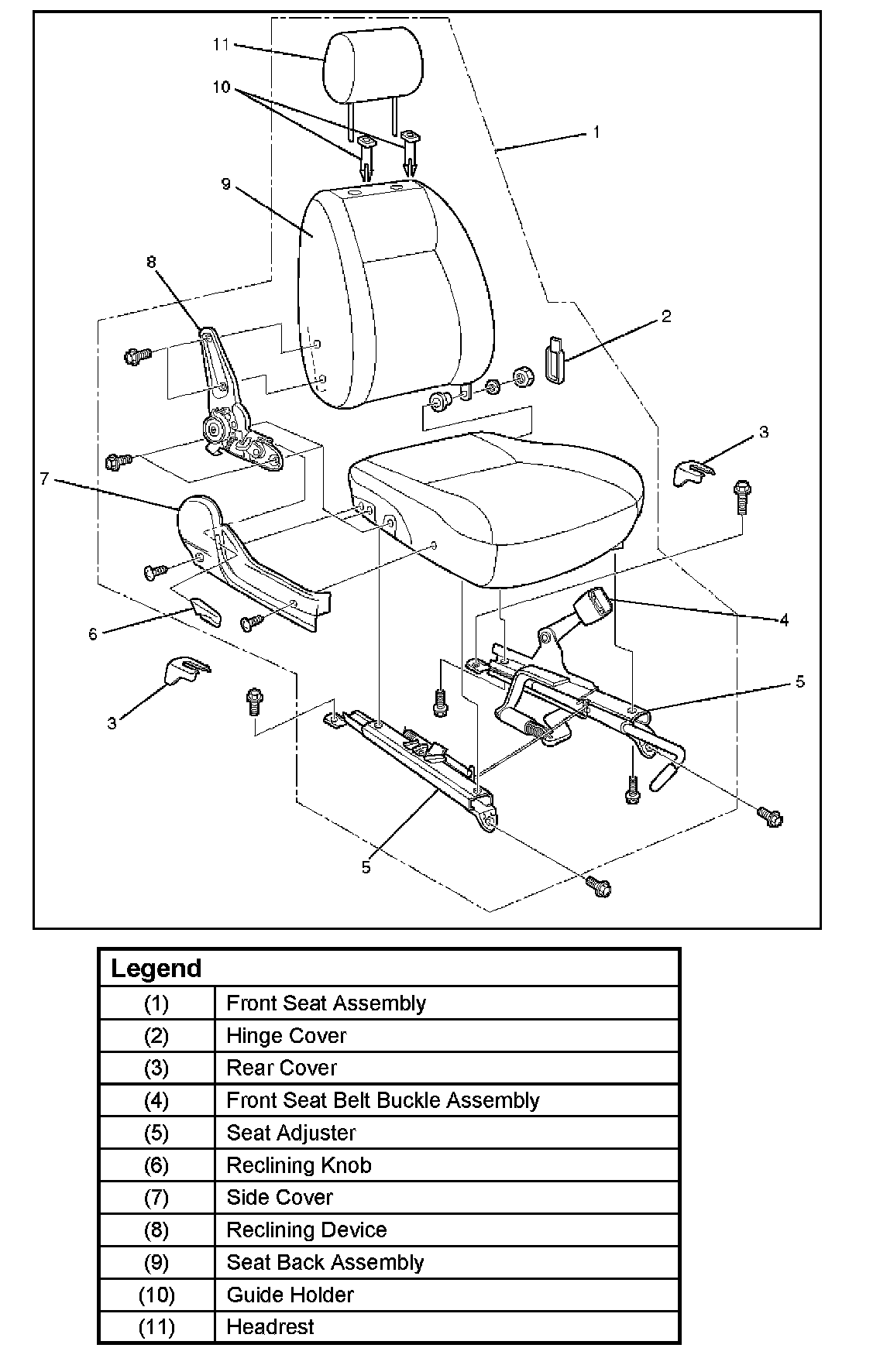 11
10
1
9
8
2
3
7
4
6
5
3
5

| Legend | |
|---|---|
| (1) | Front Seat Assembly |
| (2) | Hinge Cover |
| (3) | Rear Cover |
| (4) | Front Seat Belt Buckle Assembly |
| (5) | Seat Adjuster |
| (6) | Reclining Knob |
| (7) | Side Cover |
| (8) | Reclining Device |
| (9) | Seat Back Assembly |
| (10) | Guide Holder |
| (11) | Headrest |