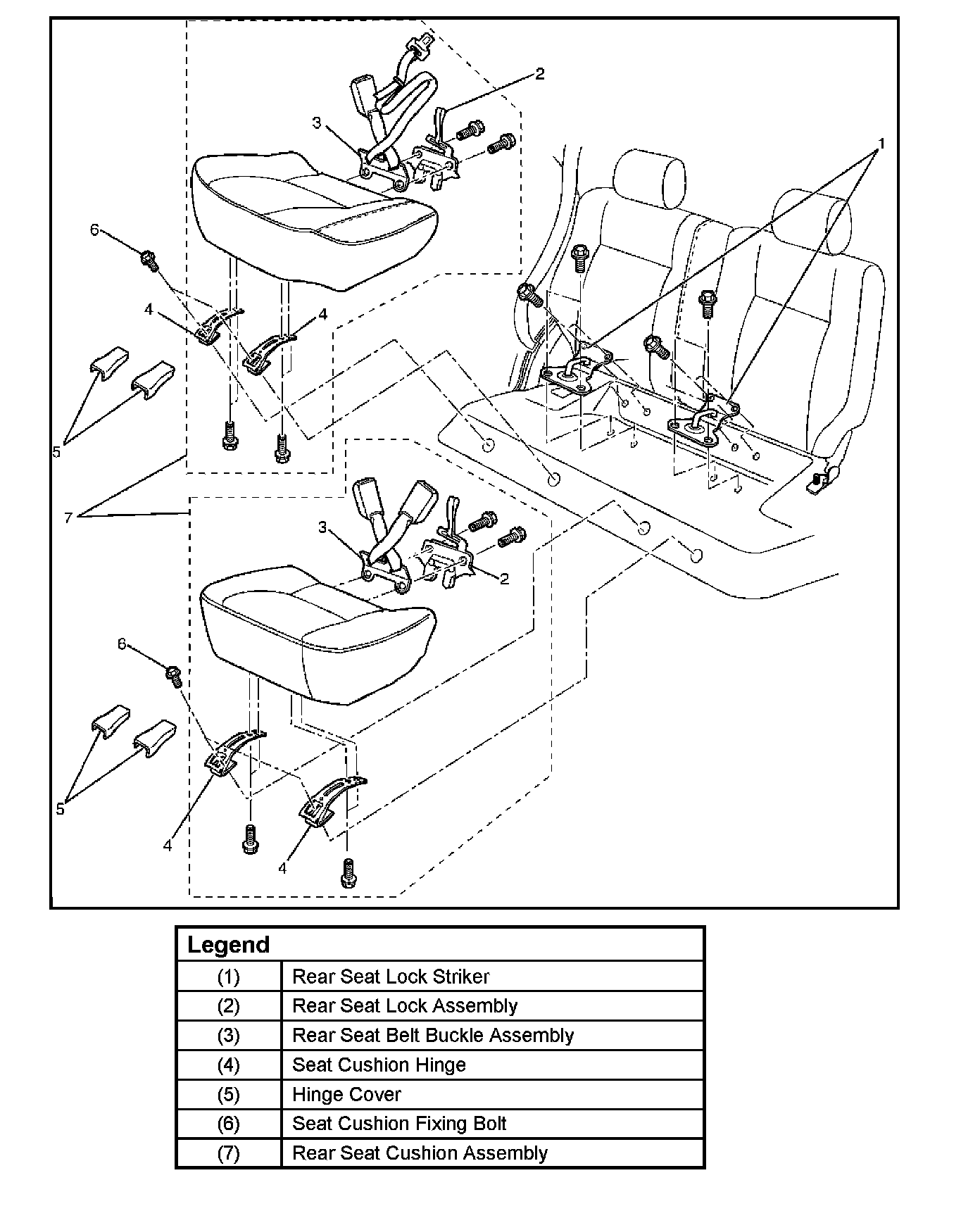 2
3
1
6
4
4
5
7
3
2
6
5
4
4

| Legend | |
|---|---|
| (1) | Rear Seat Lock Striker |
| (2) | Rear Seat Lock Assembly |
| (3) | Rear Seat Belt Buckle Assembly |
| (4) | Seat Cushion Hinge |
| (5) | Hinge Cover |
| (6) | Seat Cushion Fixing Bolt |
| (7) | Rear Seat Cushion Assembly |