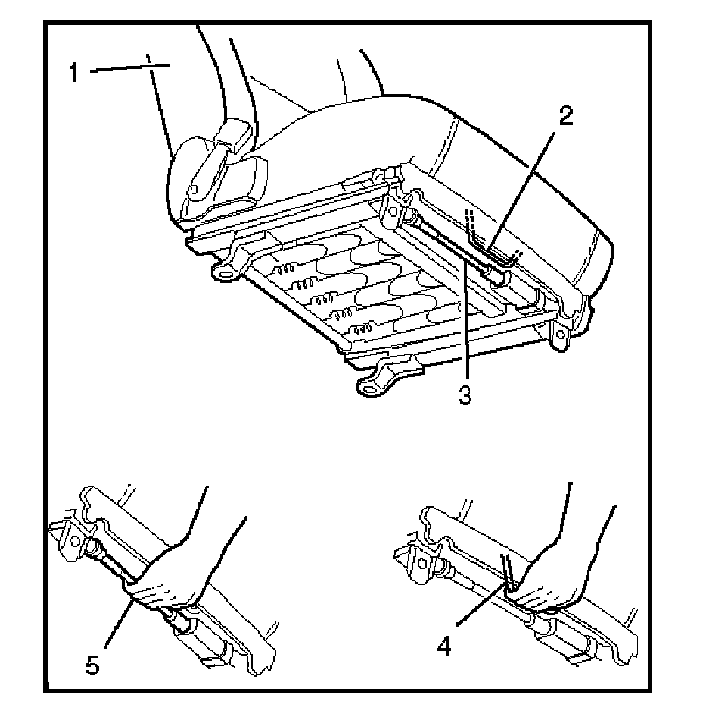 1
2
3
5
4