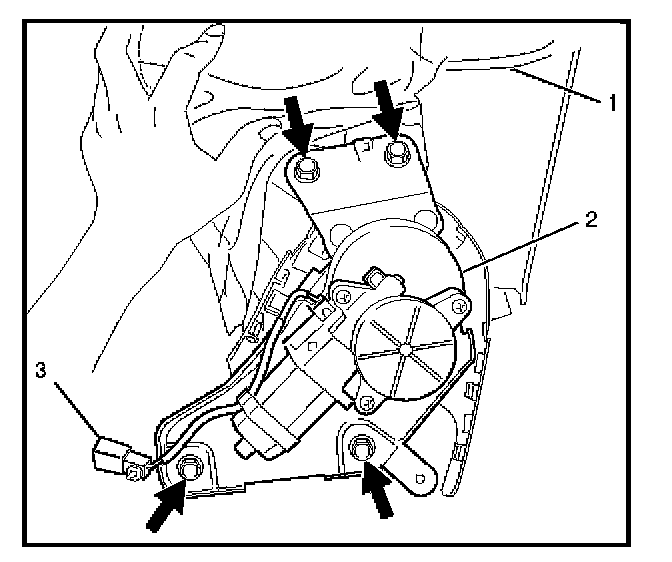 1
2
3