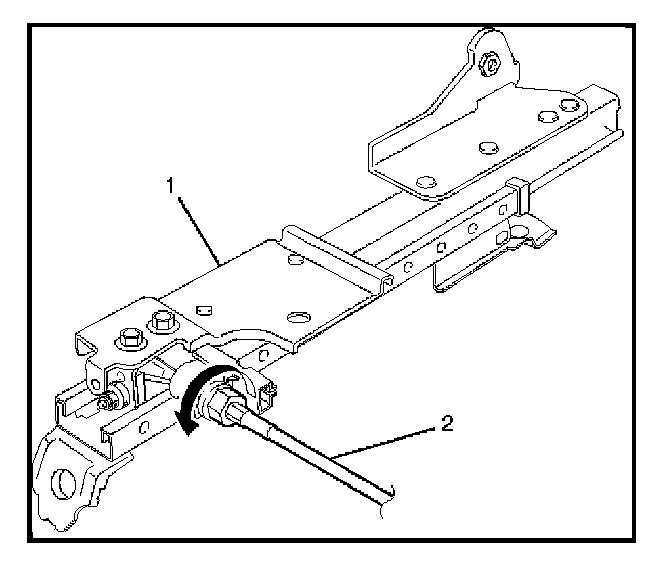 1

2