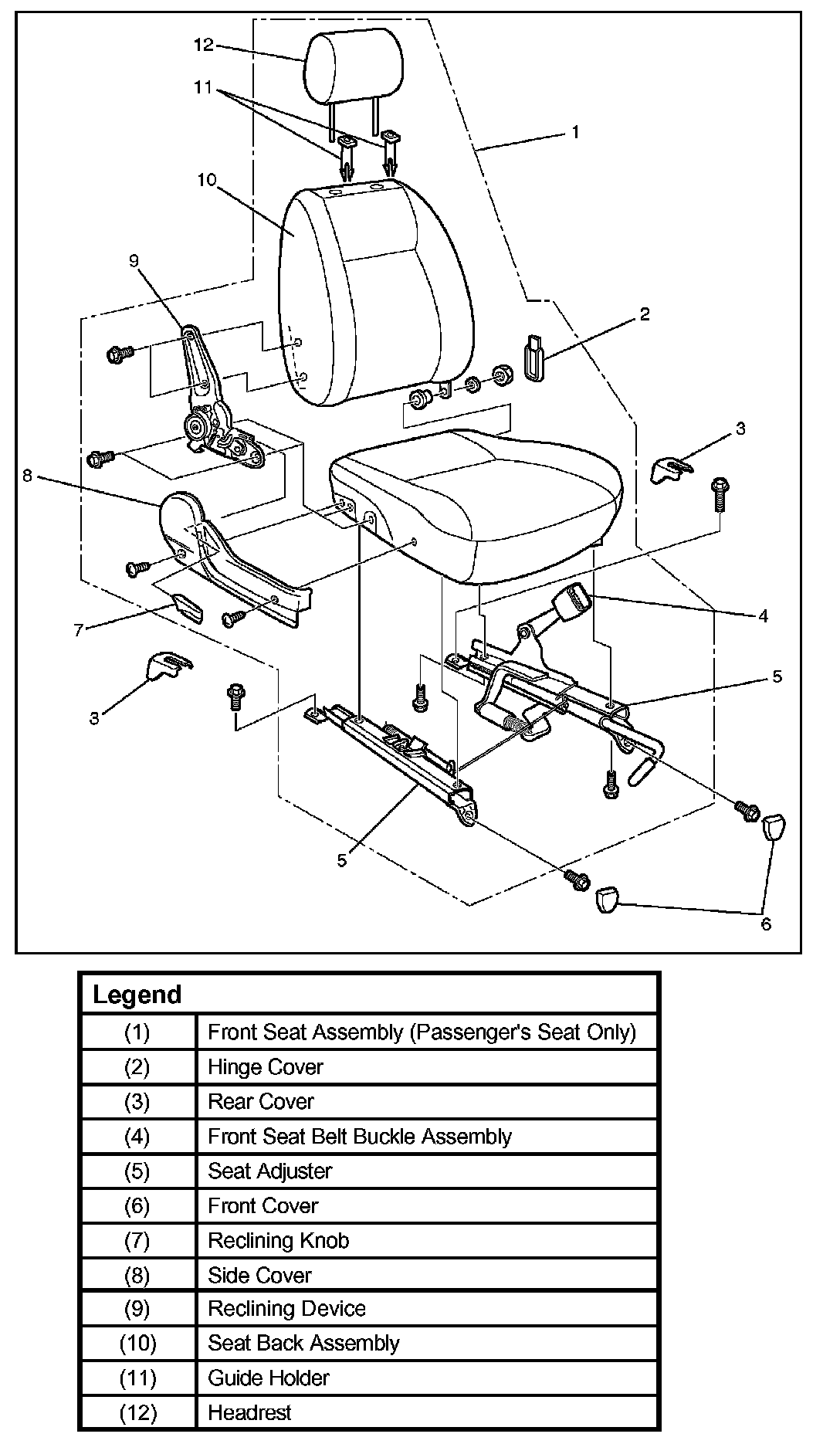 12
11
1
10
9
2
3
8
4
7
5
3
5
6

| Legend | |
|---|---|
| (1) | Front Seat Assembly (Passenger's Seat Only) |
| (2) | Hinge Cover |
| (3) | Rear Cover |
| (4) | Front Seat Belt Buckle Assembly |
| (5) | Seat Adjuster |
| (6) | Front Cover |
| (7) | Reclining Knob |
| (8) | Side Cover |
| (9) | Reclining Device |
| (10) | Seat Back Assembly |
| (11) | Guide Holder |
| (12) | Headrest |