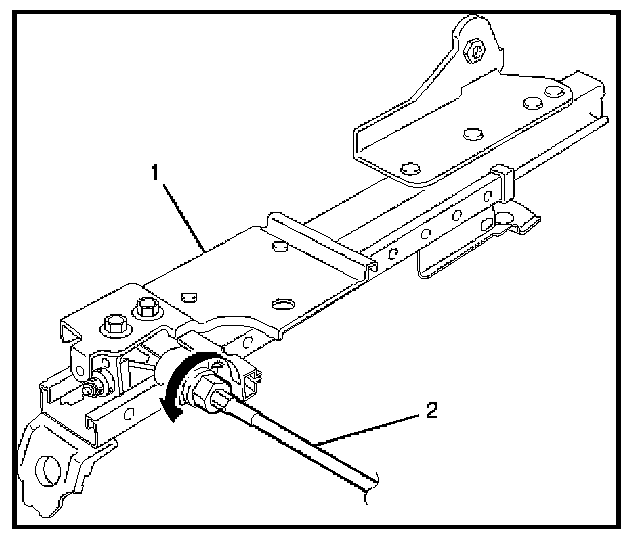 1

2