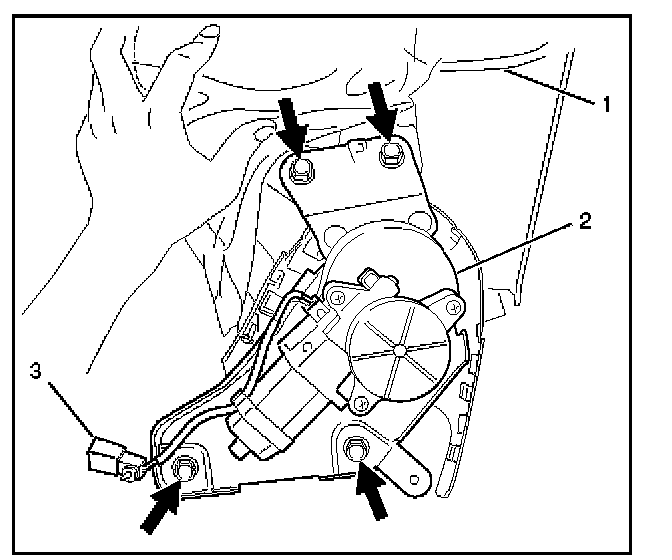 1
2
3