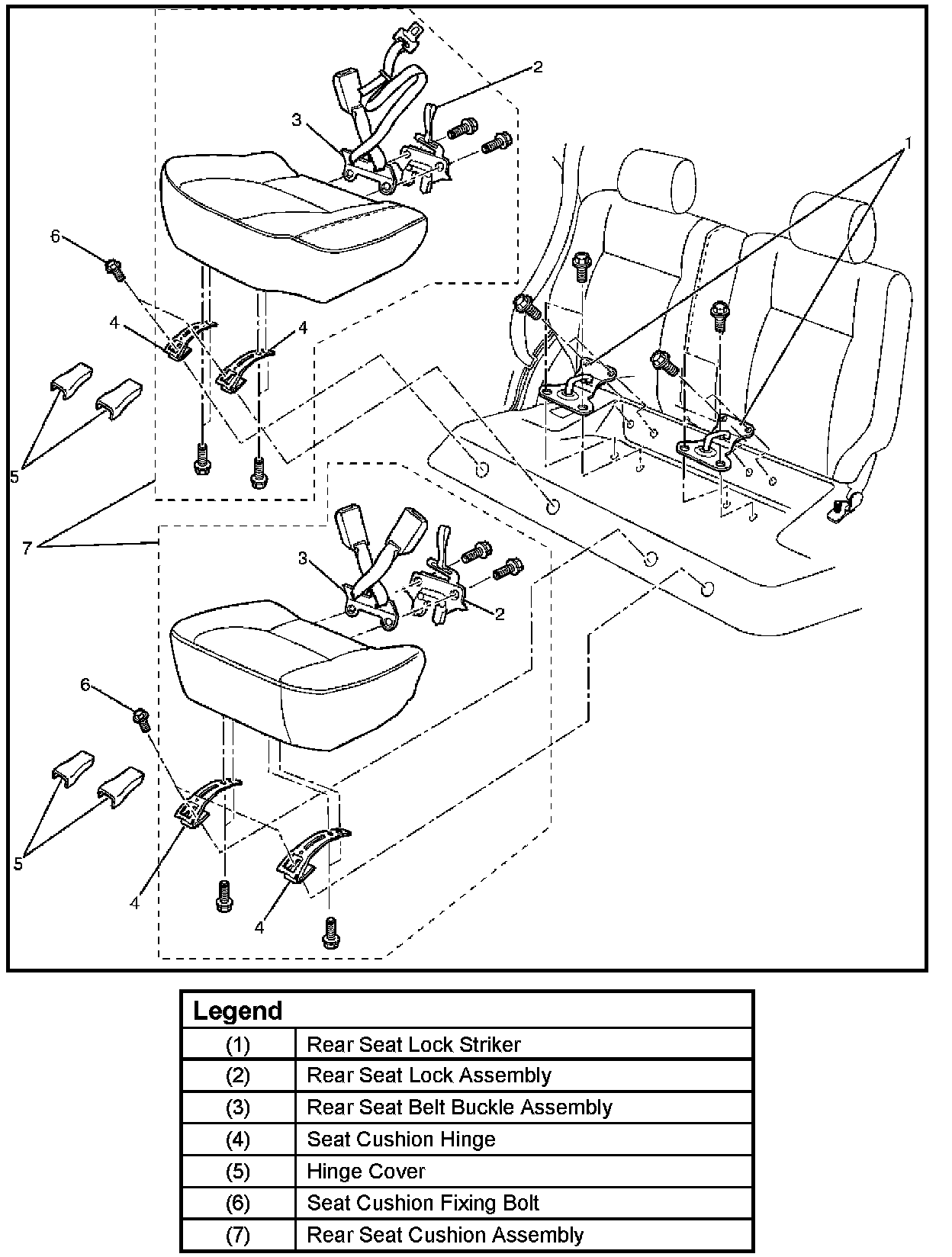 2
3
1
6
4
4
5
7
3
2
6
5
4
4

| Legend | |
|---|---|
| (1) | Rear Seat Lock Striker |
| (2) | Rear Seat Lock Assembly |
| (3) | Rear Seat Belt Buckle Assembly |
| (4) | Seat Cushion Hinge |
| (5) | Hinge Cover |
| (6) | Seat Cushion Fixing Bolt |
| (7) | Rear Seat Cushion Assembly |