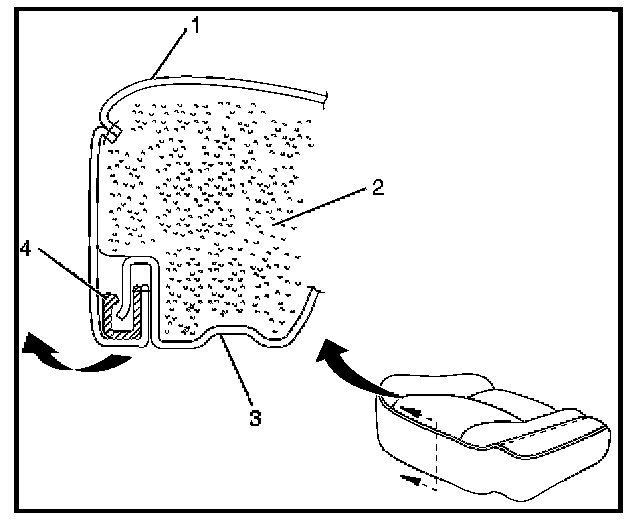 1
2
4
3