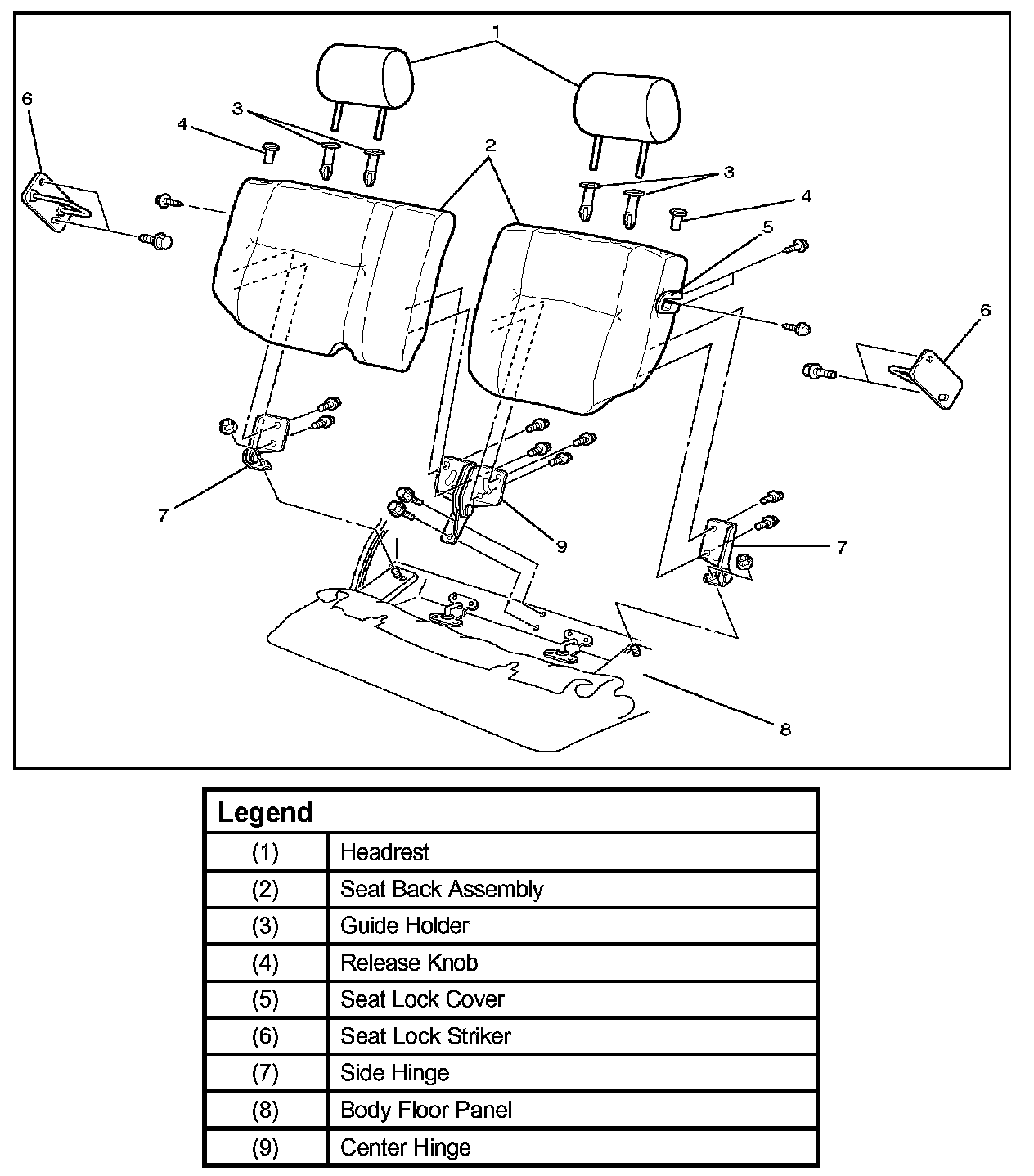 1
6
3
4
2
3
4
5
6
7
9
7
8

| Legend | |
|---|---|
| (1) | Headrest |
| (2) | Seat Back Assembly |
| (3) | Guide Holder |
| (4) | Release Knob |
| (5) | Seat Lock Cover |
| (6) | Seat Lock Striker |
| (7) | Side Hinge |
| (8) | Body Floor Panel |
| (9) | Center Hinge |