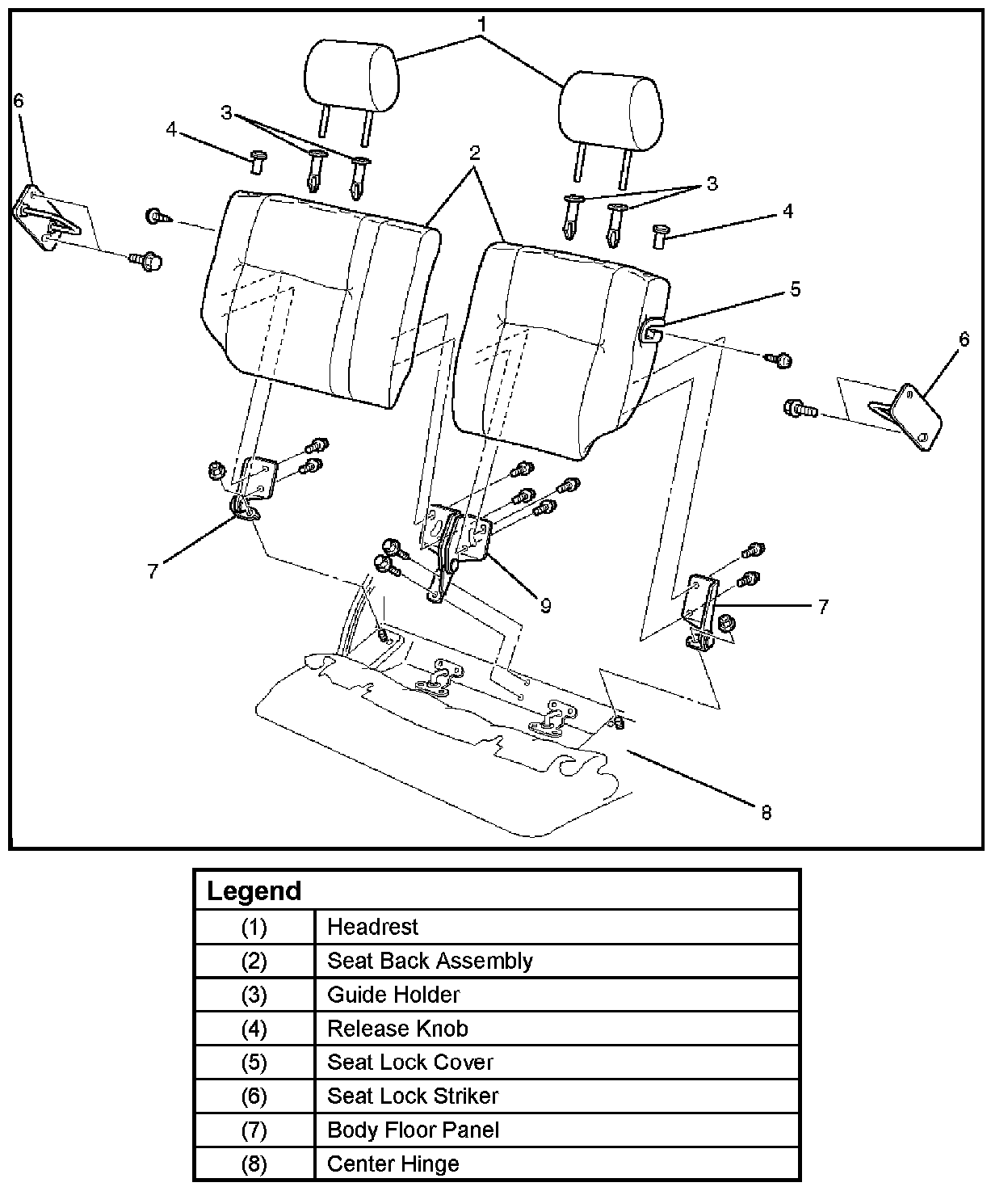 1
6
3
4
2
3
4
5
6
7
9
7
8

| Legend | |
|---|---|
| (1) | Headrest |
| (2) | Seat Back Assembly |
| (3) | Guide Holder |
| (4) | Release Knob |
| (5) | Seat Lock Cover |
| (6) | Seat Lock Striker |
| (7) | Body Floor Panel |
| (8) | Center Hinge |