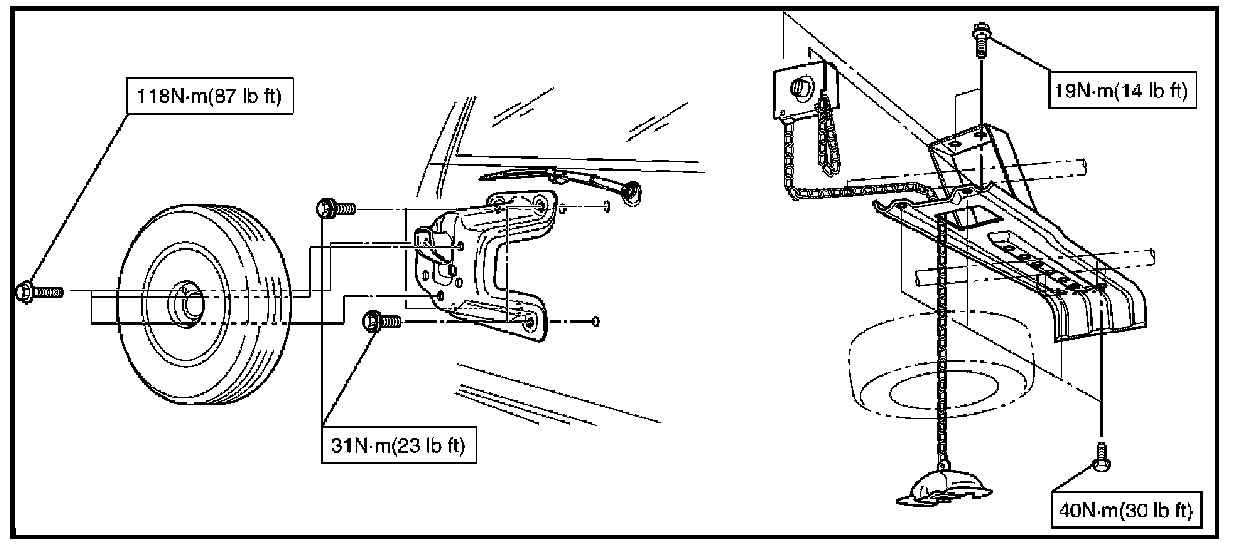 118N·m(87 lb ft)

31N·m(23 lb ft)

19N·m(14 lb ft)

40N·m(30 lb ft)