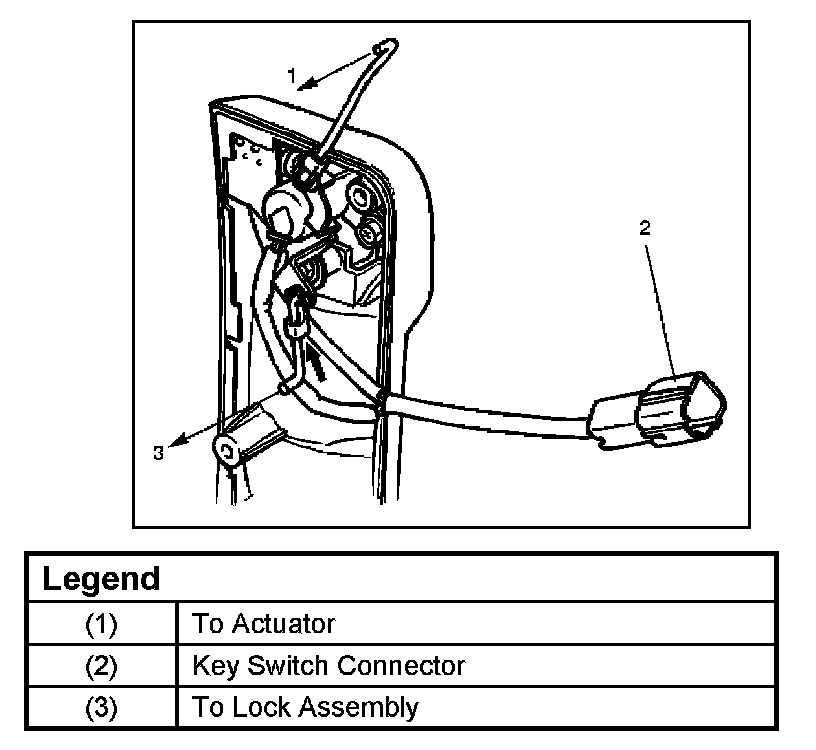 1

2

3

| Legend | |
|---|---|
| (1) | To Actuator |
| (2) | Key Switch Connector |
| (3) | To Lock Assembly |