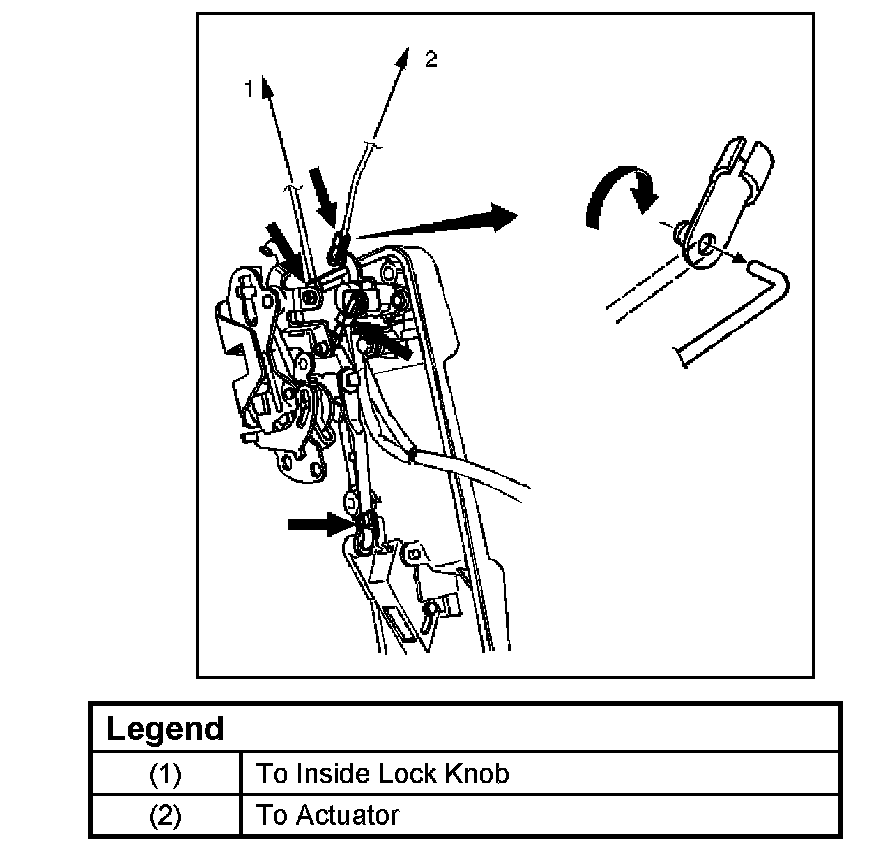 1
2

| Legend | |
|---|---|
| (1) | To Inside Lock Knob |
| (2) | To Actuator |