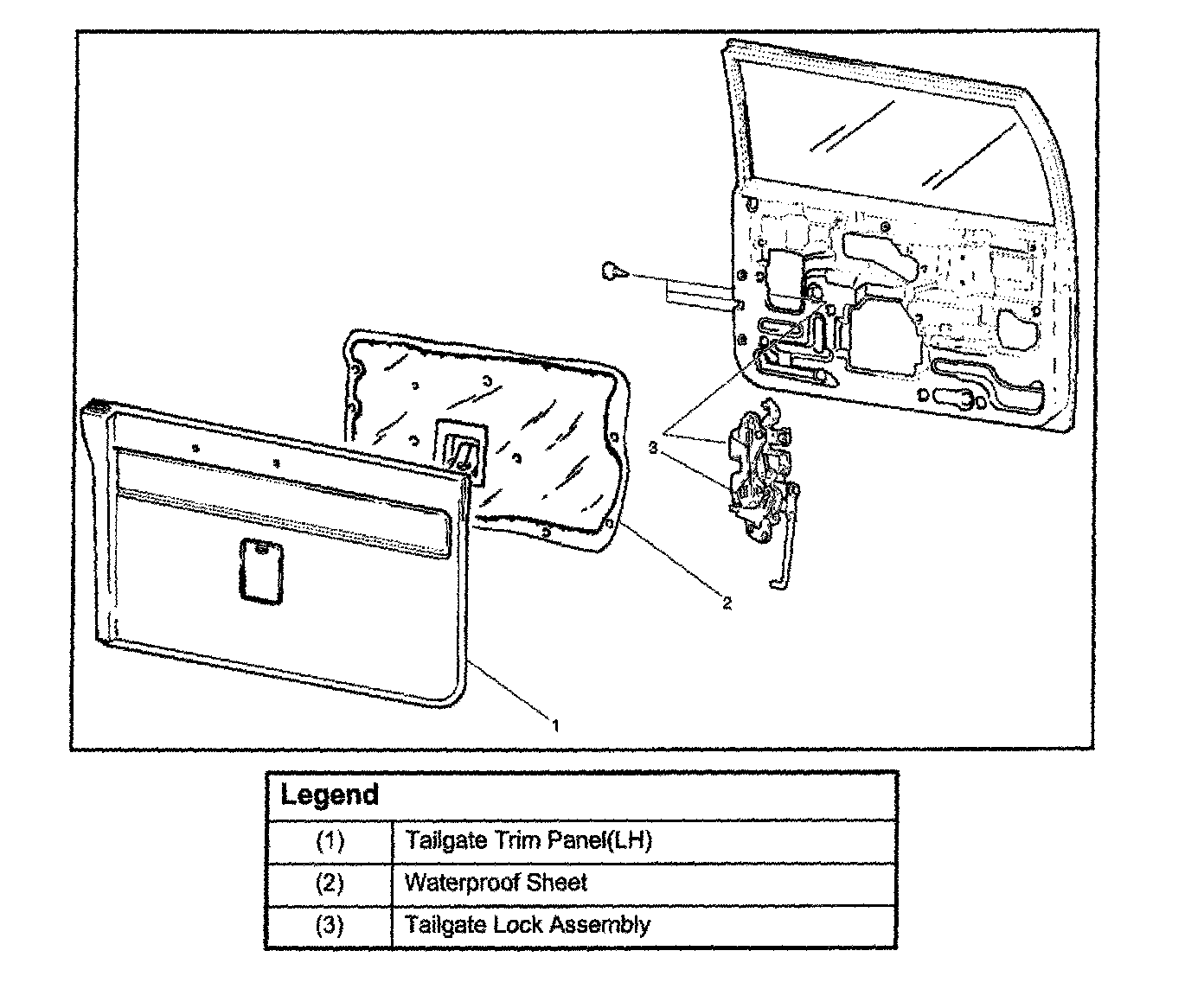 3

2

1

| Legend | |
|---|---|
| (1) | Tailgate Trim Panel(LH) |
| (2) | Waterproof Sheet |
| (3) | Tailgate Lock Assembly |