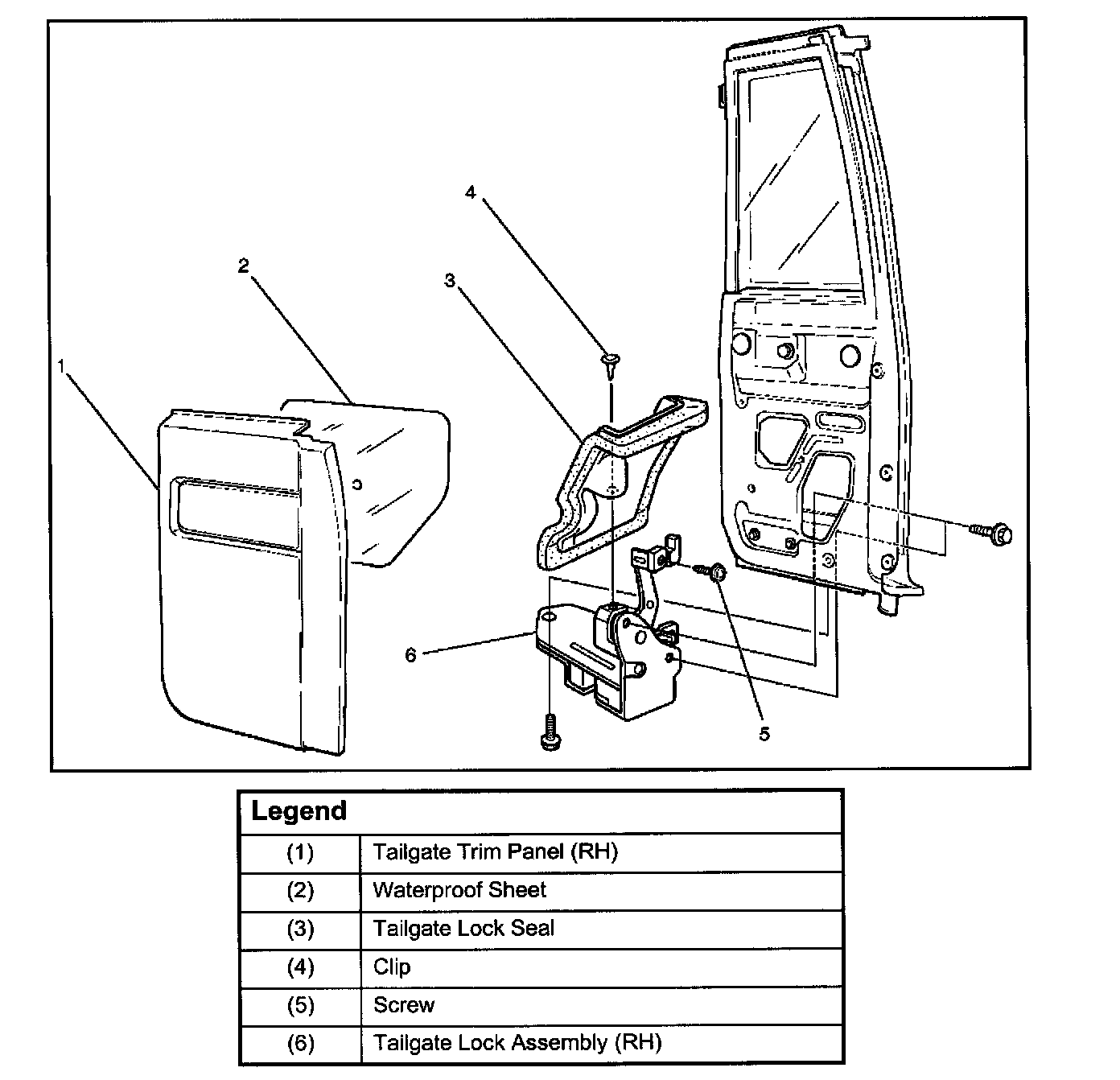 4
2
3
1
6
5

| Legend | |
|---|---|
| (1) | Tailgate Trim Panel (RH) |
| (2) | Waterproof Sheet |
| (3) | Tailgate Lock Seal |
| (4) | Clip |
| (5) | Screw |
| (6) | Tailgate Lock Assembly (RH) |