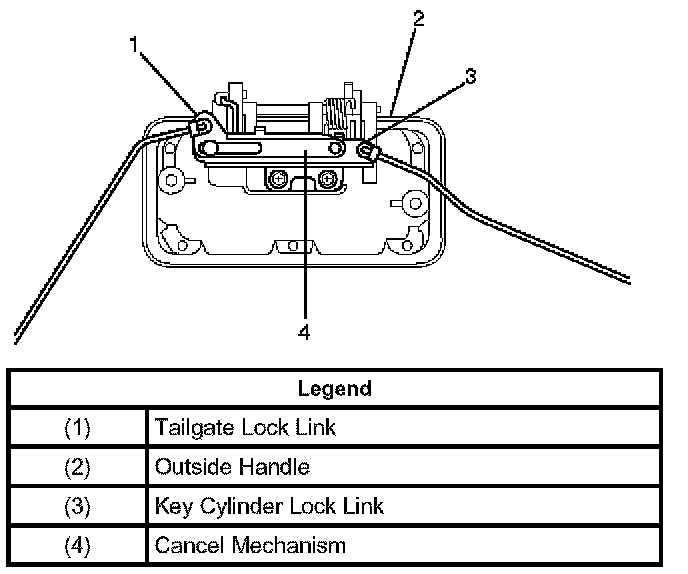 1
2
3
4

| Legend | |
|---|---|
| (1) | Tailgate Lock Link |
| (2) | Outside Handle |
| (3) | Key Cylinder Lock Link |
| (4) | Cancel Mechanism |