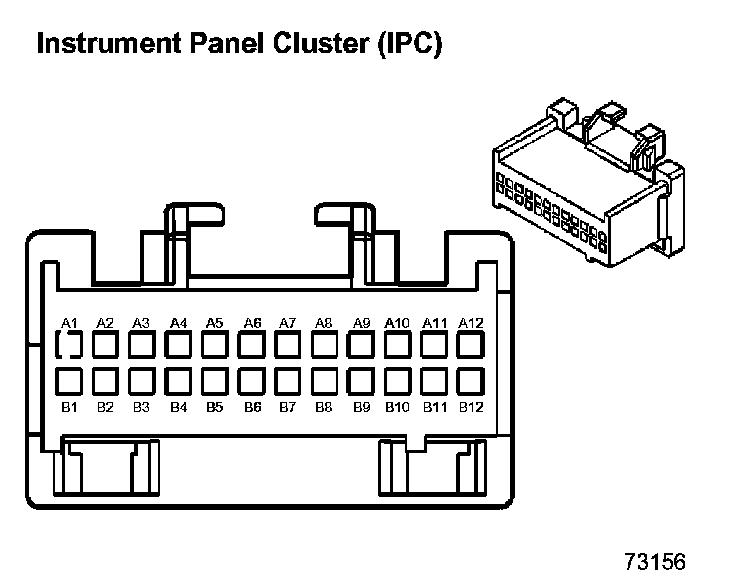 Instrument Panel Cluster (IPC)

A1 A2 A3 A4 A5 A6 A7 A8 A9 A10 A11 A12

B1 B2 B3 B4 B5 B6 B7 B8 B9 B10 B11 B12

73156