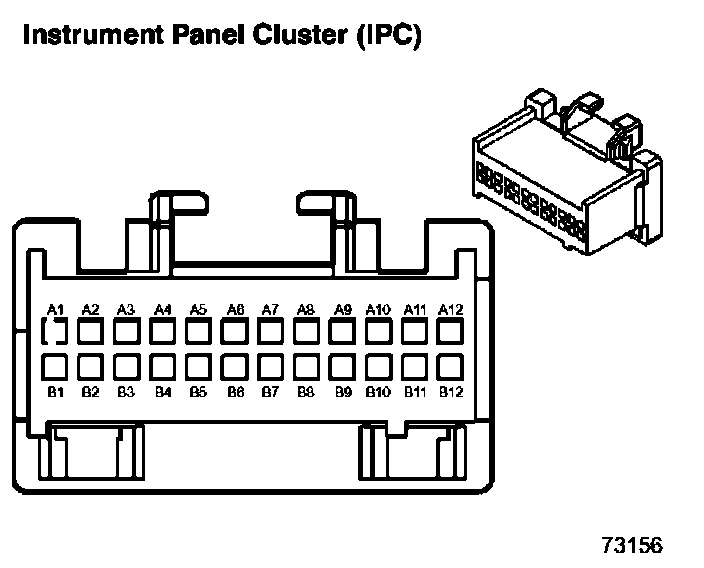 Instrument Panel Cluster (IPC)

A1 A2 A3 A4 A5 A6 A7 A8 A9 A10 A11 A12

B1 B2 B3 B4 B5 B6 B7 B8 B9 B10 B11 B12

73156