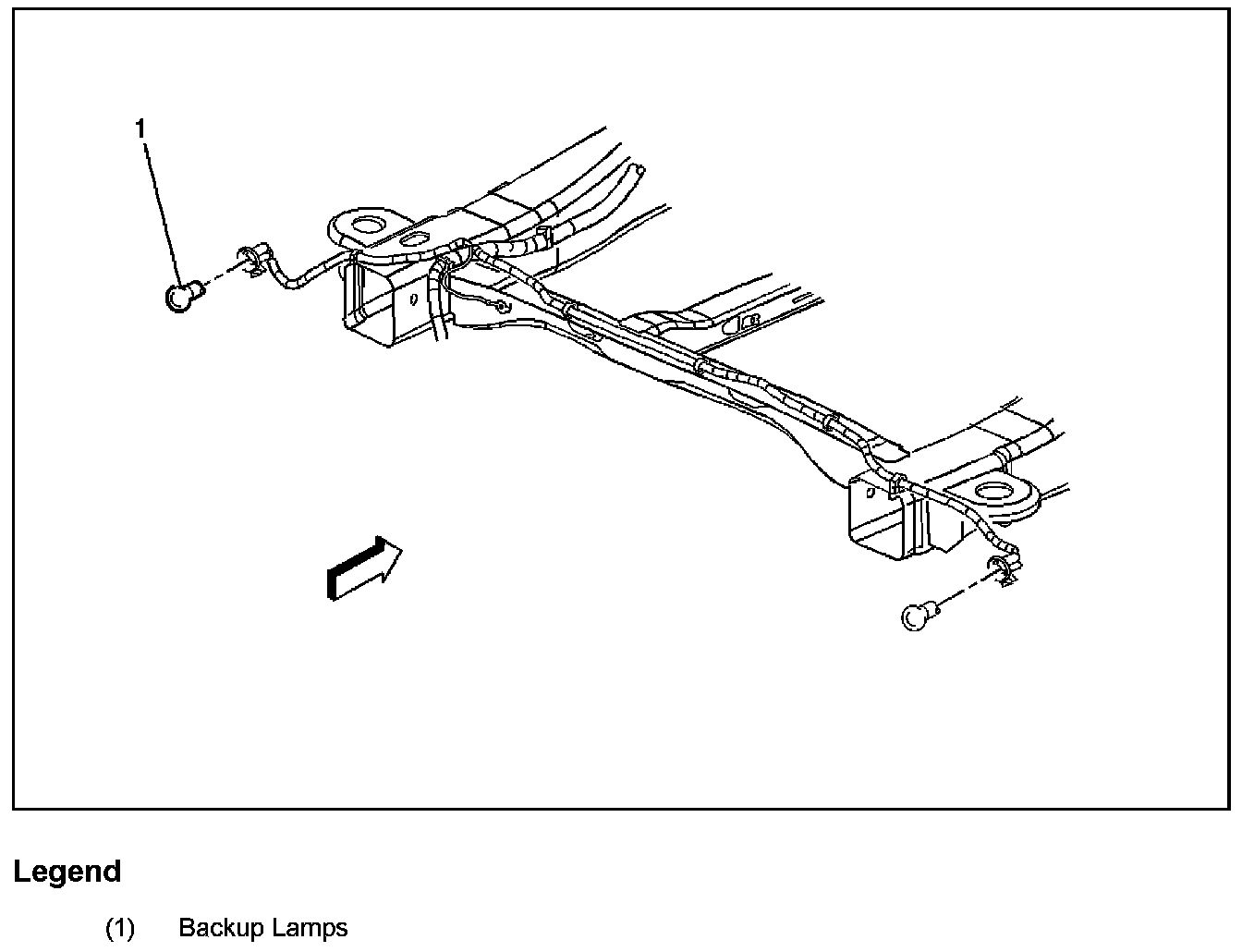 1

Legend

(1) Backup Lamps