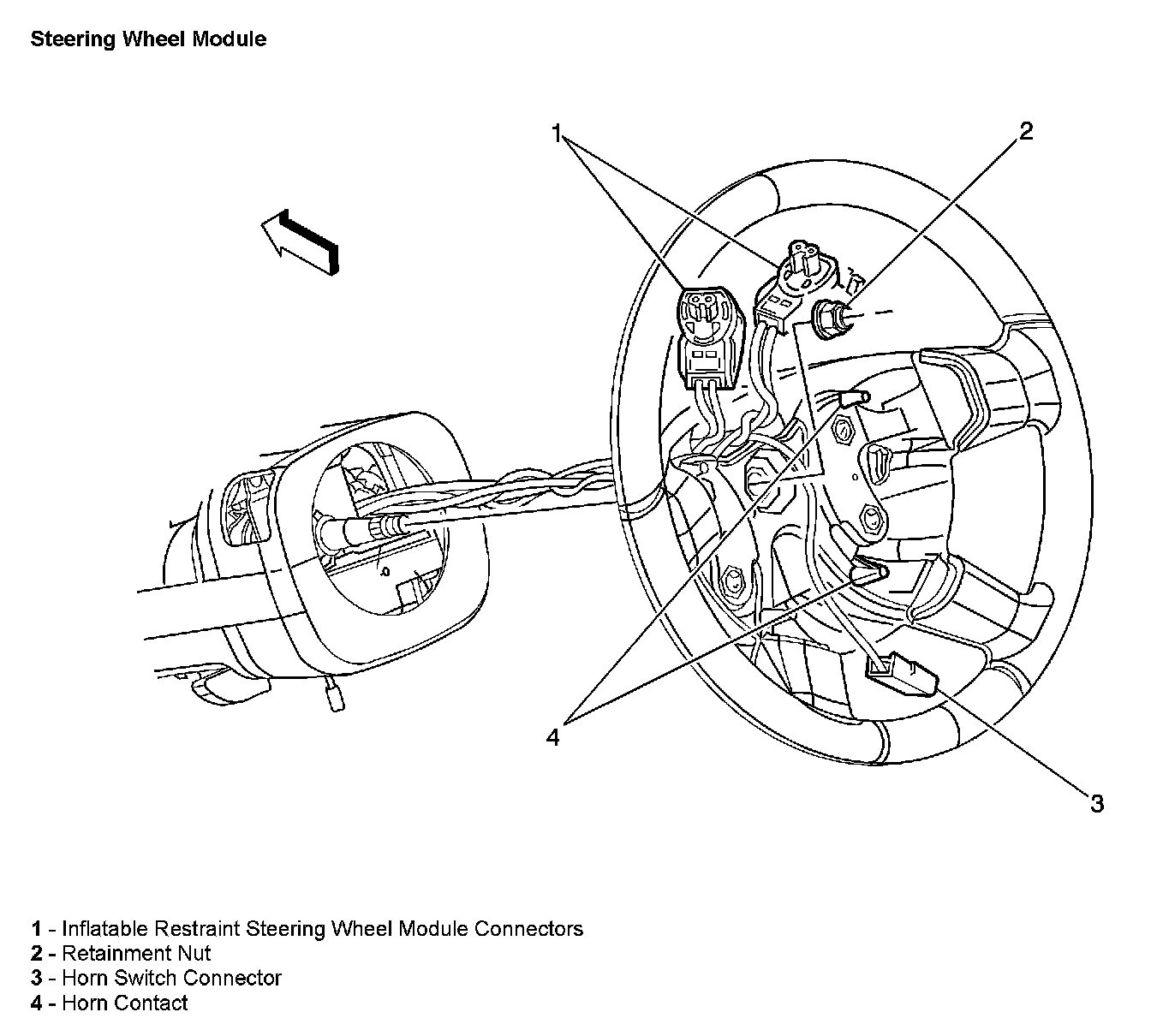 Steering Wheel Module

1

2

4

3

1 - Inflatable Restraint Steering Wheel Module Connectors
2 - Retainment Nut
3 - Horn Switch Connector
4 - Horn Contact