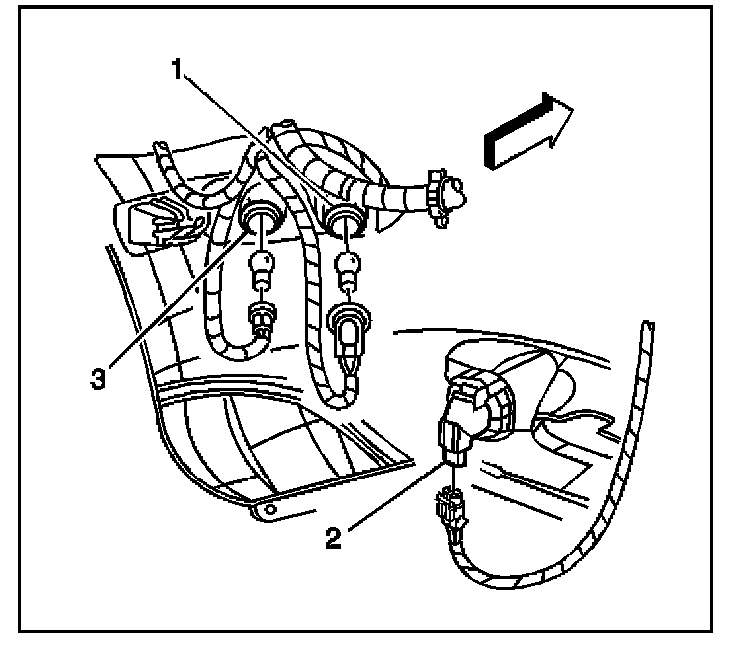 1
3
2