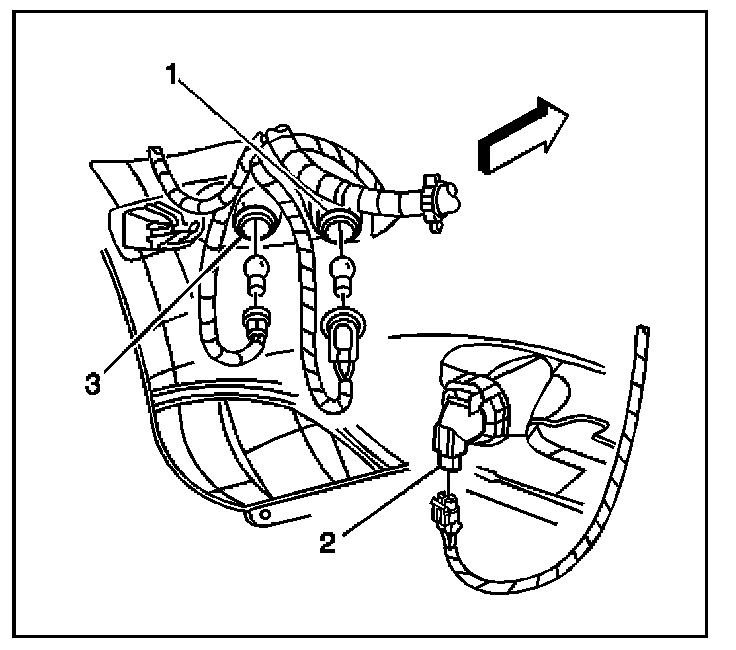 1
3
2