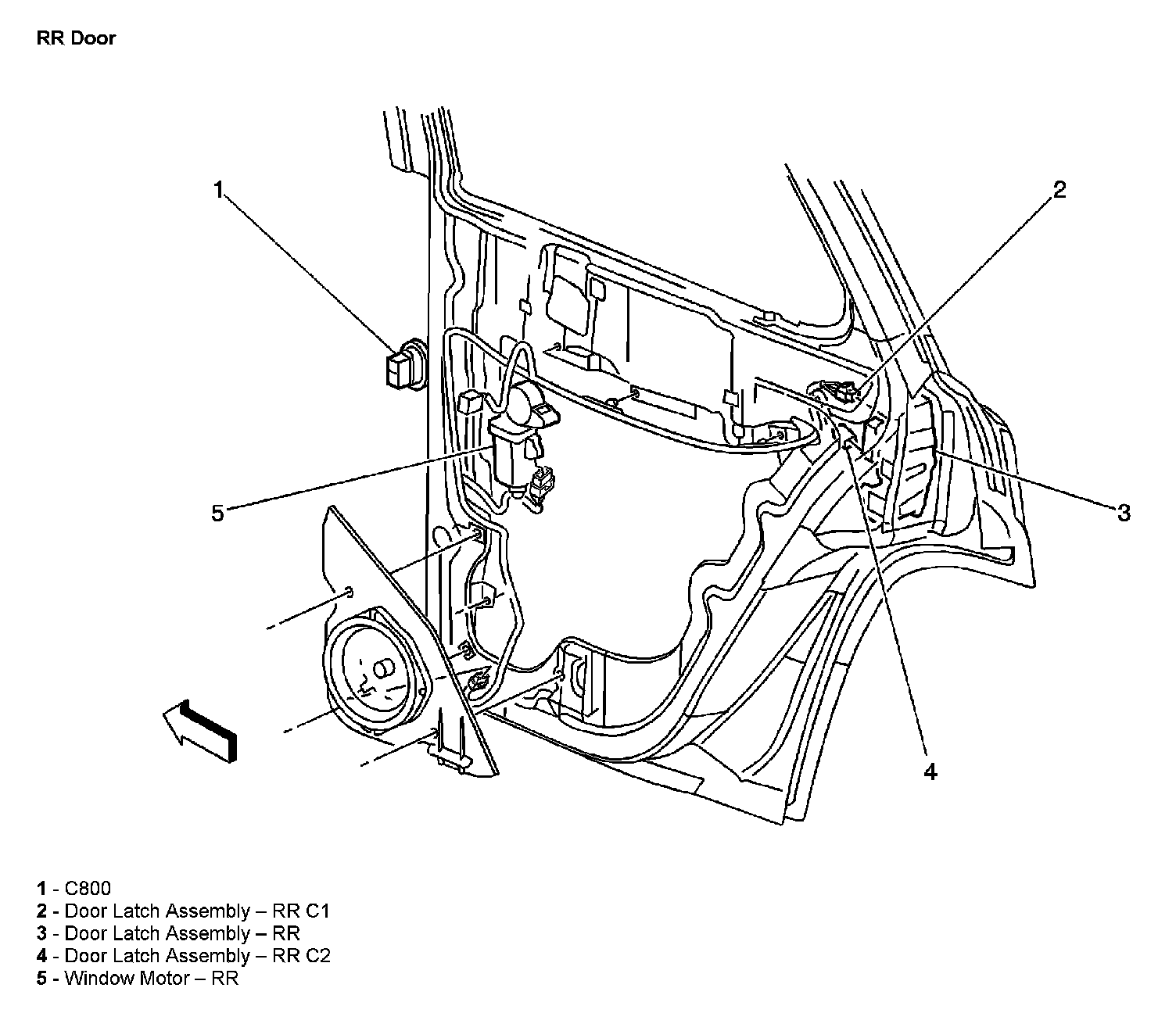 RR Door

1

2

5

3

4

1 - C800
2 - Door Latch Assembly – RR C1
3 - Door Latch Assembly – RR
4 - Door Latch Assembly – RR C2
5 - Window Motor – RR