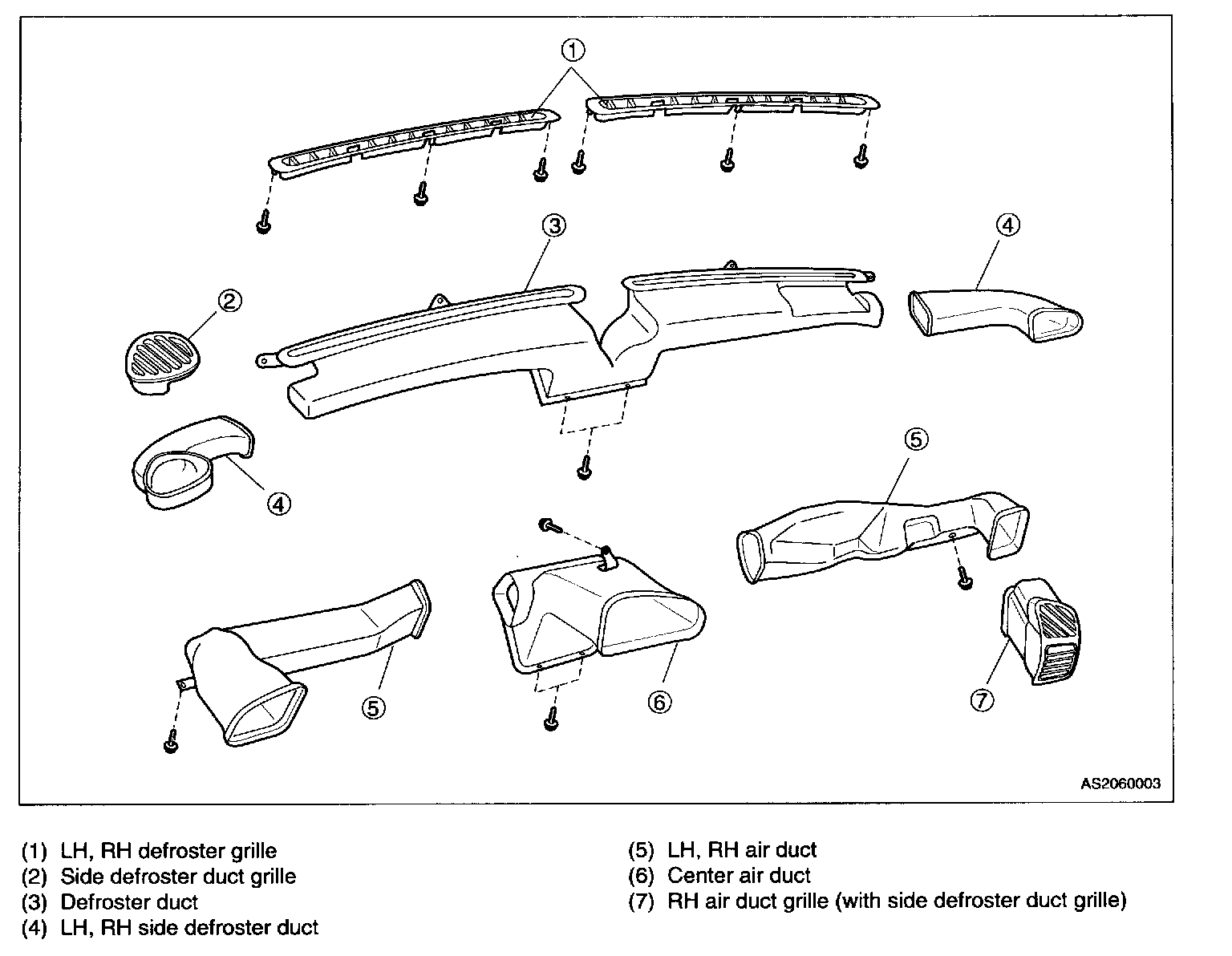 1
3
4
2
4
5
5
6
7
AS2060003

(1) LH, RH defroster grille
(2) Side defroster duct grille
(3) Defroster duct
(4) LH, RH side defroster duct

(5) LH, RH air duct
(6) Center air duct
(7) RH air duct grille (with side defroster duct grille)