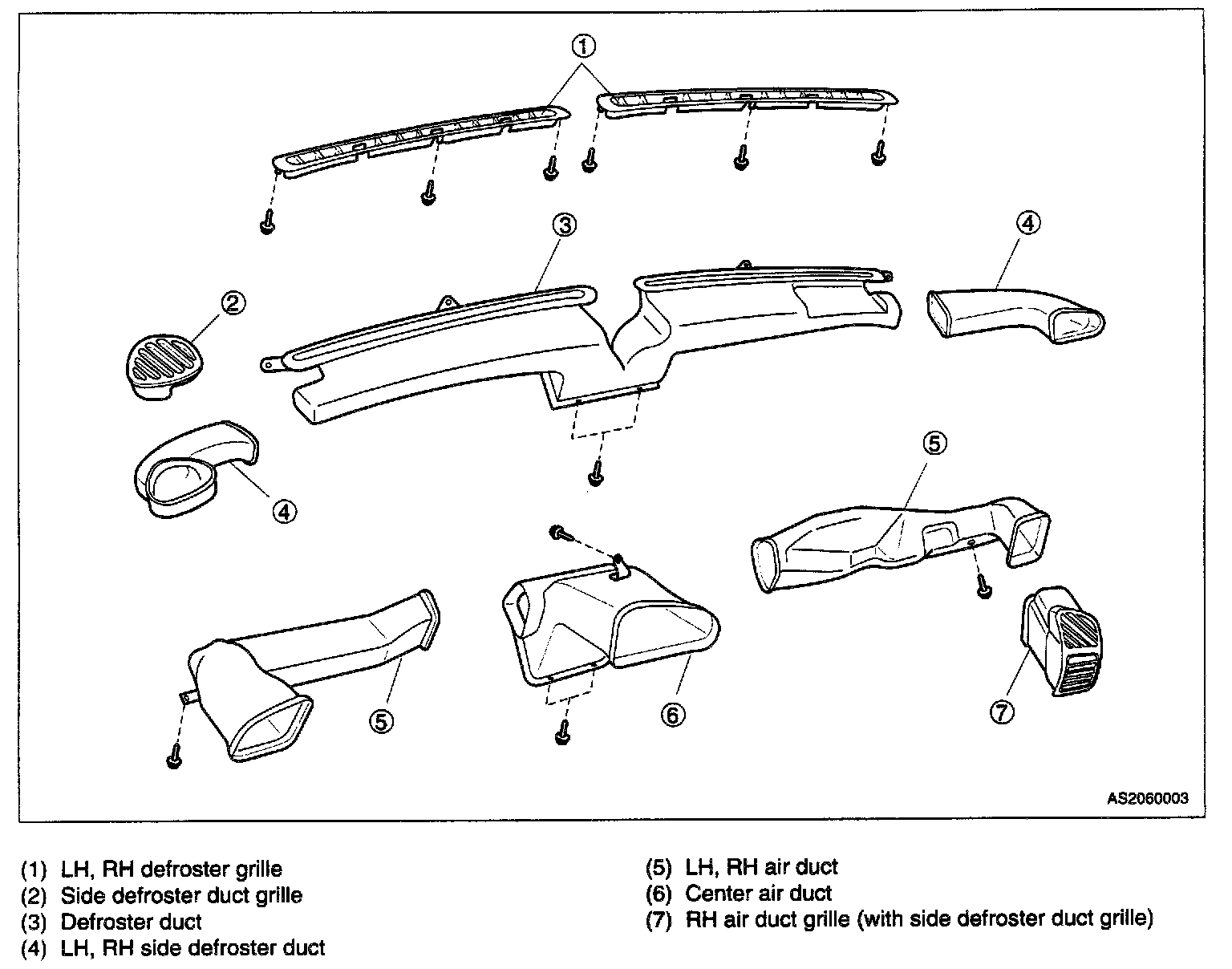 1
3
4
2
4
5
5
6
7
AS2060003

(1) LH, RH defroster grille
(2) Side defroster duct grille
(3) Defroster duct
(4) LH, RH side defroster duct

(5) LH, RH air duct
(6) Center air duct
(7) RH air duct grille (with side defroster duct grille)