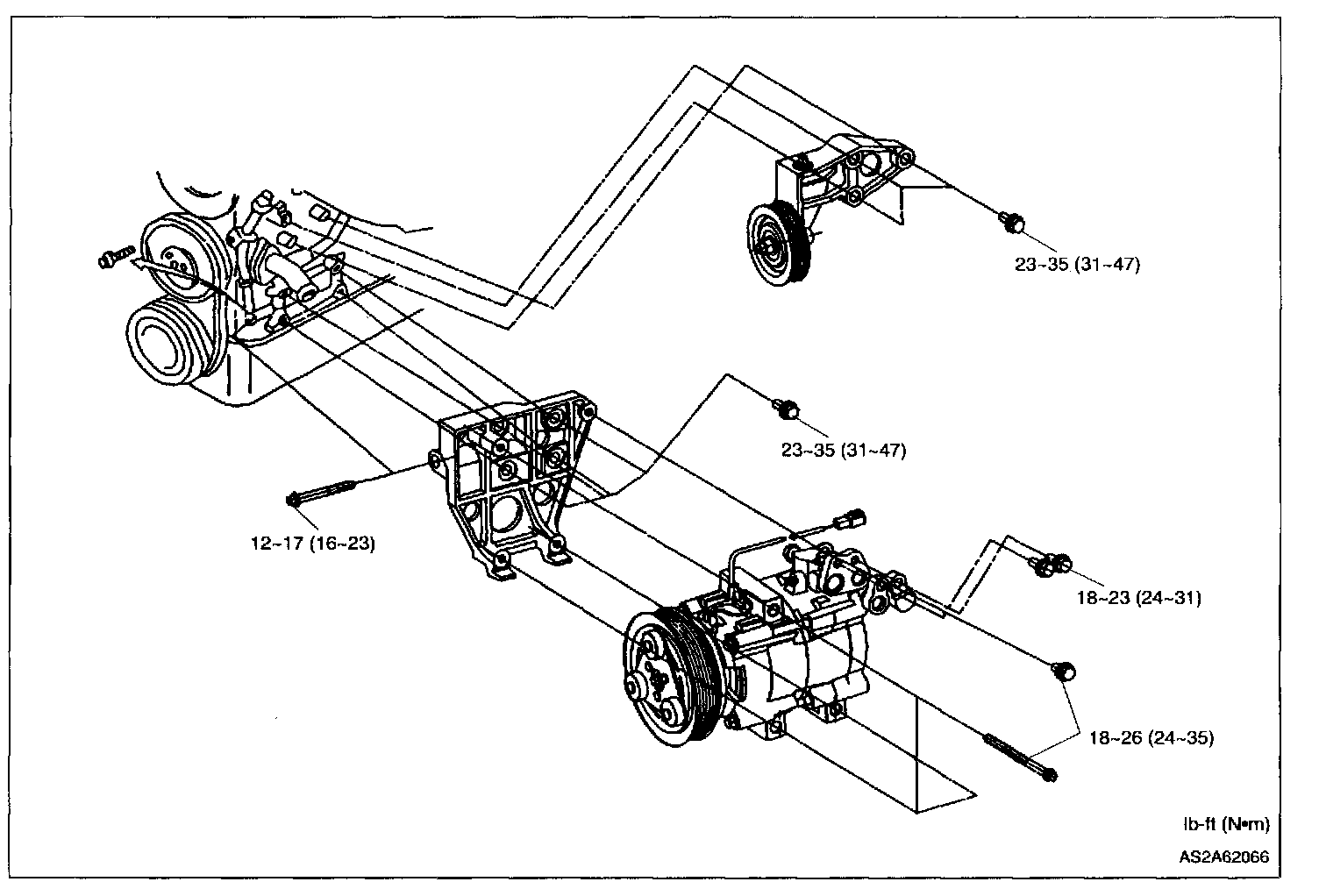 23~35 (31~47)

23~35 (31~47)

12~17 (16~23)

18~23 (24~31)

18~26 (24~35)

lb-ft (N•m)

AS2A62066