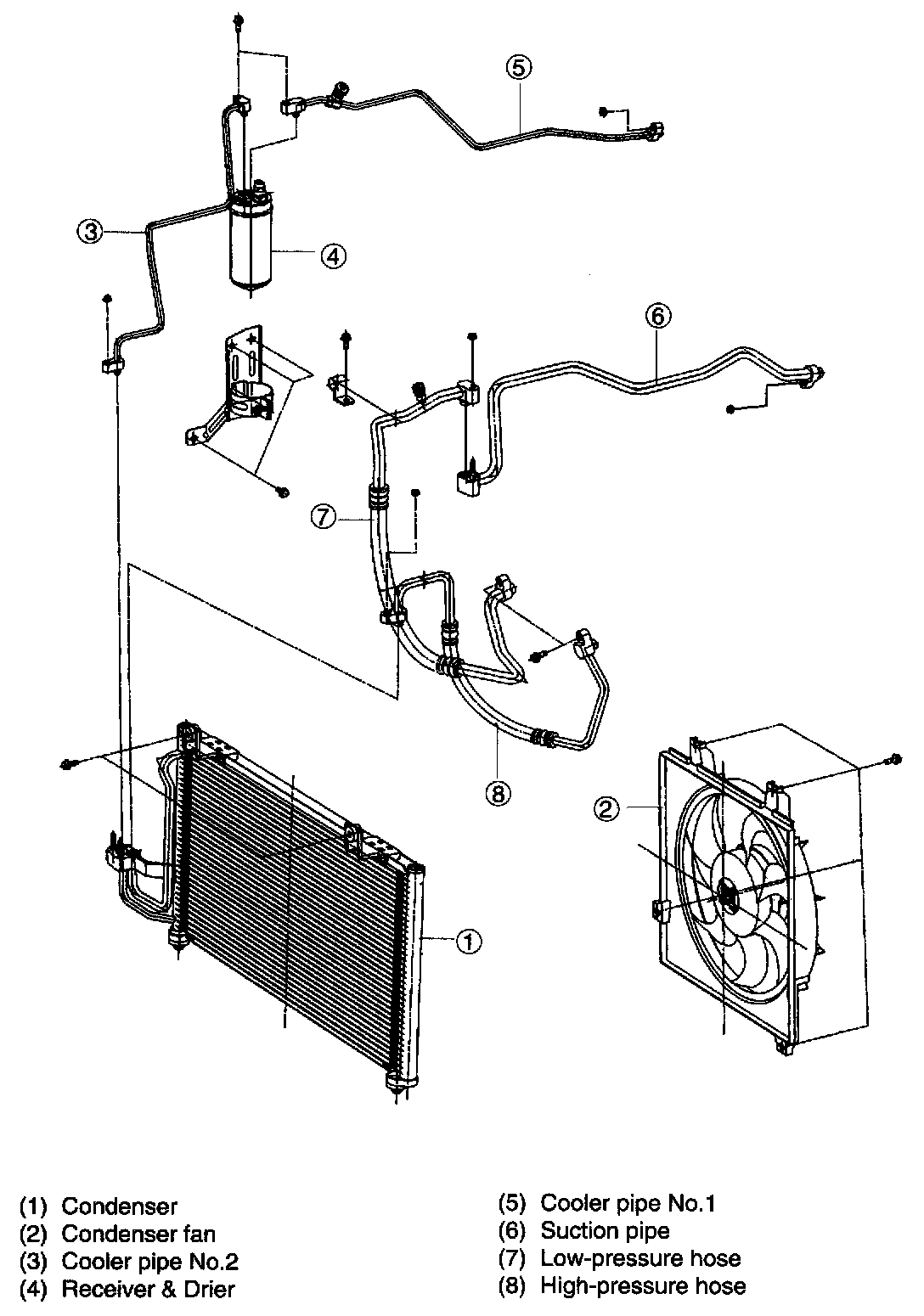 5
3
4
6
7
8
2
1

(1) Condenser
(2) Condenser fan
(3) Cooler pipe No.2
(4) Receiver & Drier

(5) Cooler pipe No.1
(6) Suction pipe
(7) Low-pressure hose
(8) High-pressure hose