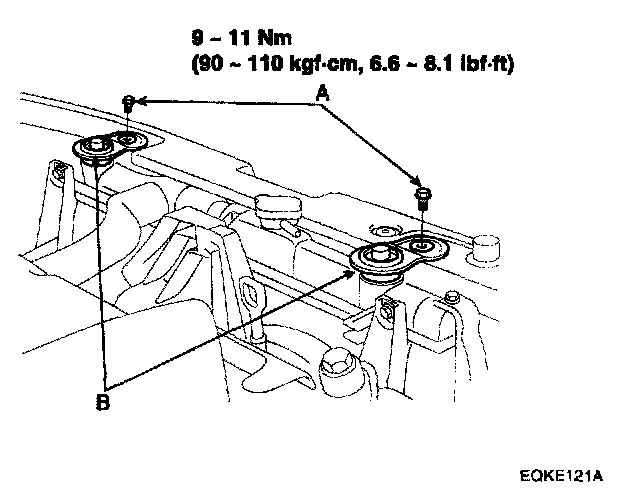 9 ~ 11 Nm
(90 ~ 110 kgf·cm, 6.6 ~ 8.1 lbf·ft)

A

B

EQKE121A