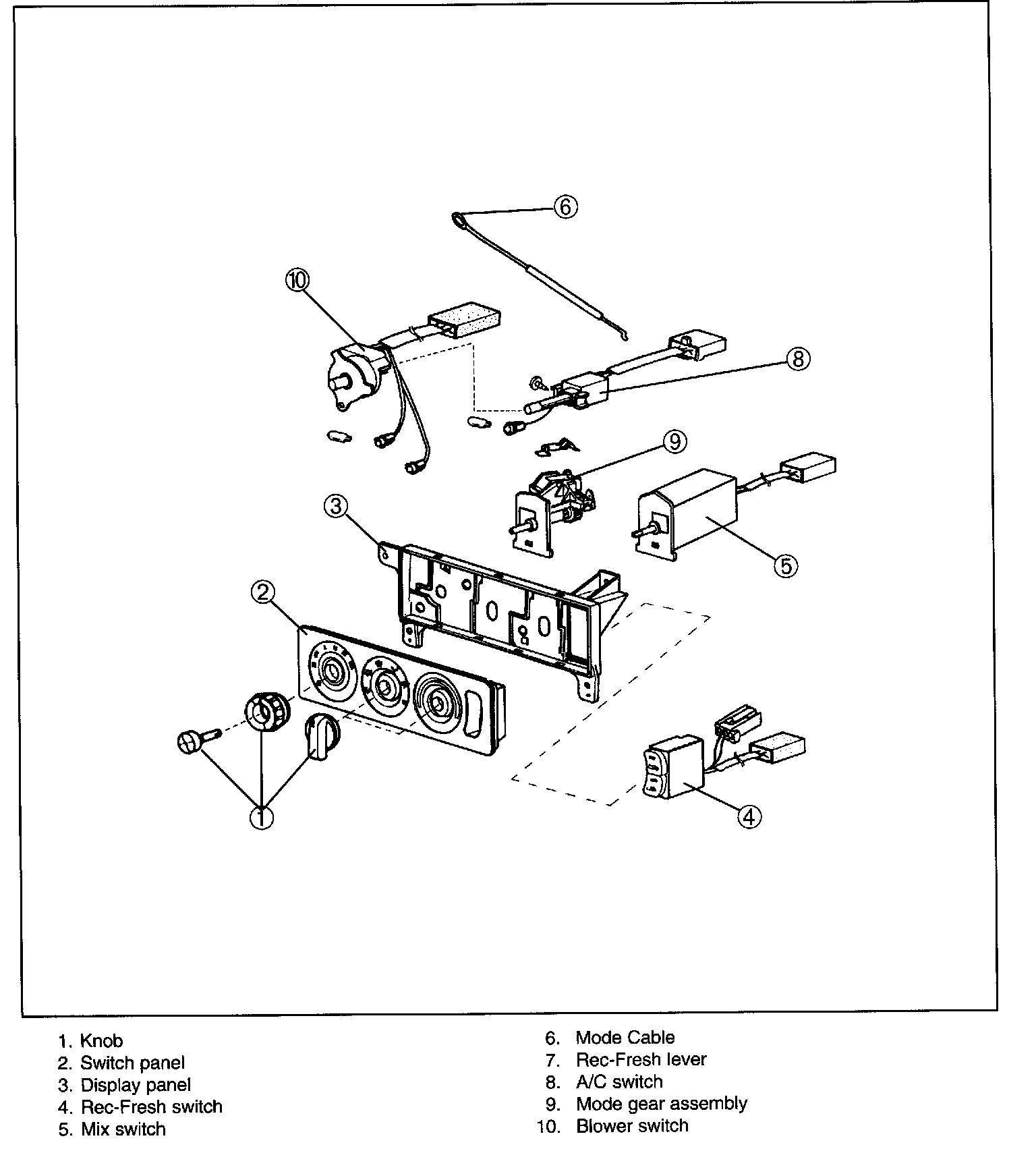 6
10
8
9
3
5
2
1
4

1. Knob
2. Switch panel
3. Display panel
4. Rec-Fresh switch
5. Mix switch

6. Mode Cable
7. Rec-Fresh lever
8. A/C switch
9. Mode gear assembly
10. Blower switch