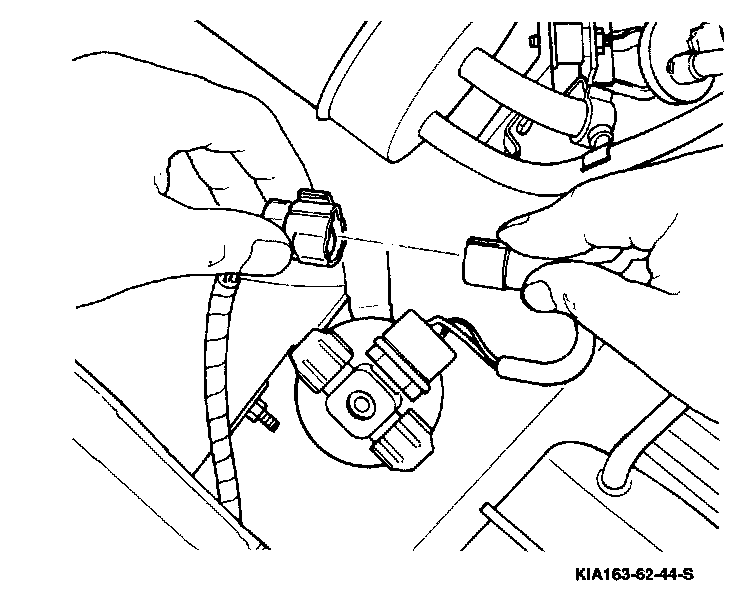 KIA163-62-44-S